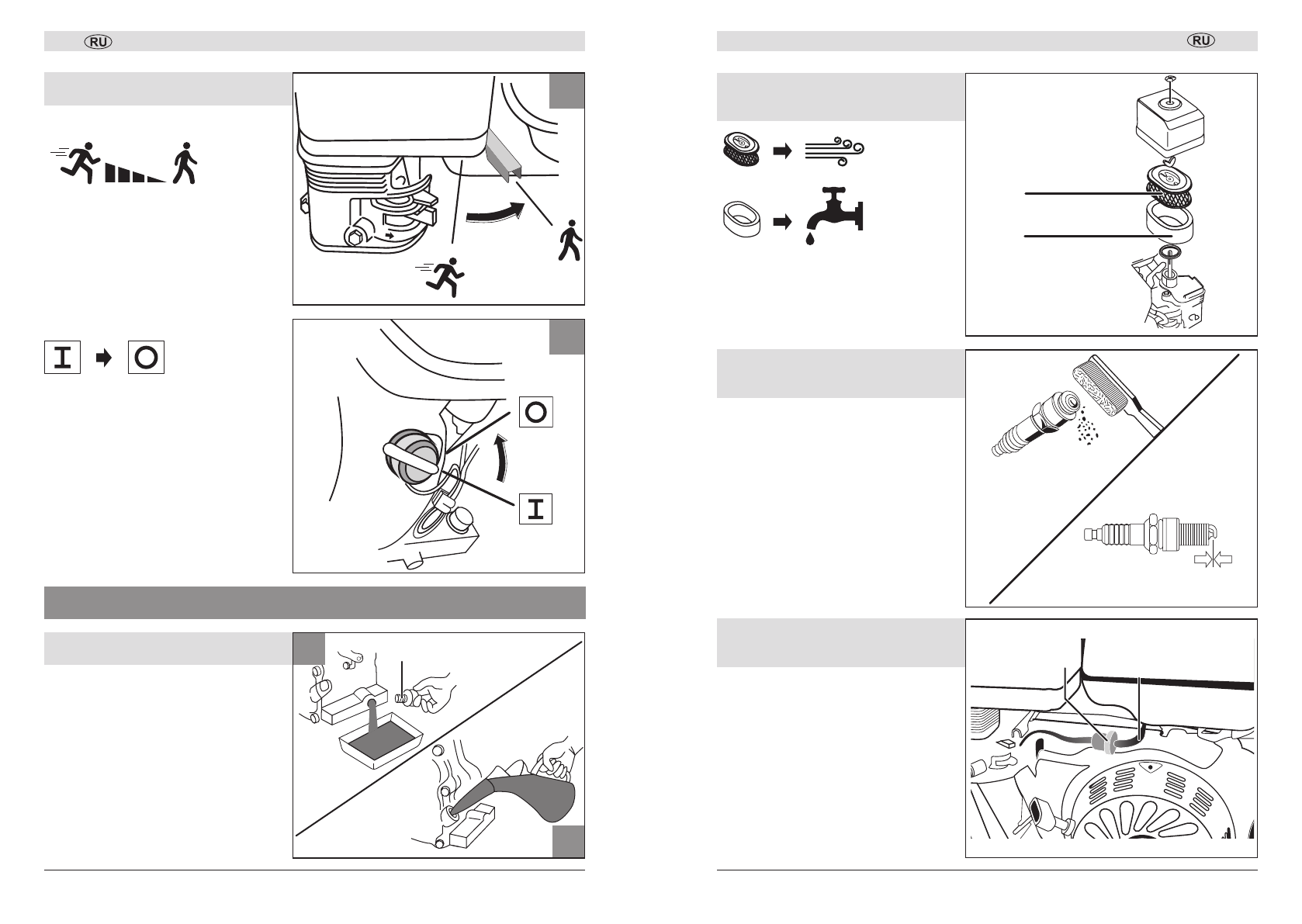 RU

I

O

O

I

RU