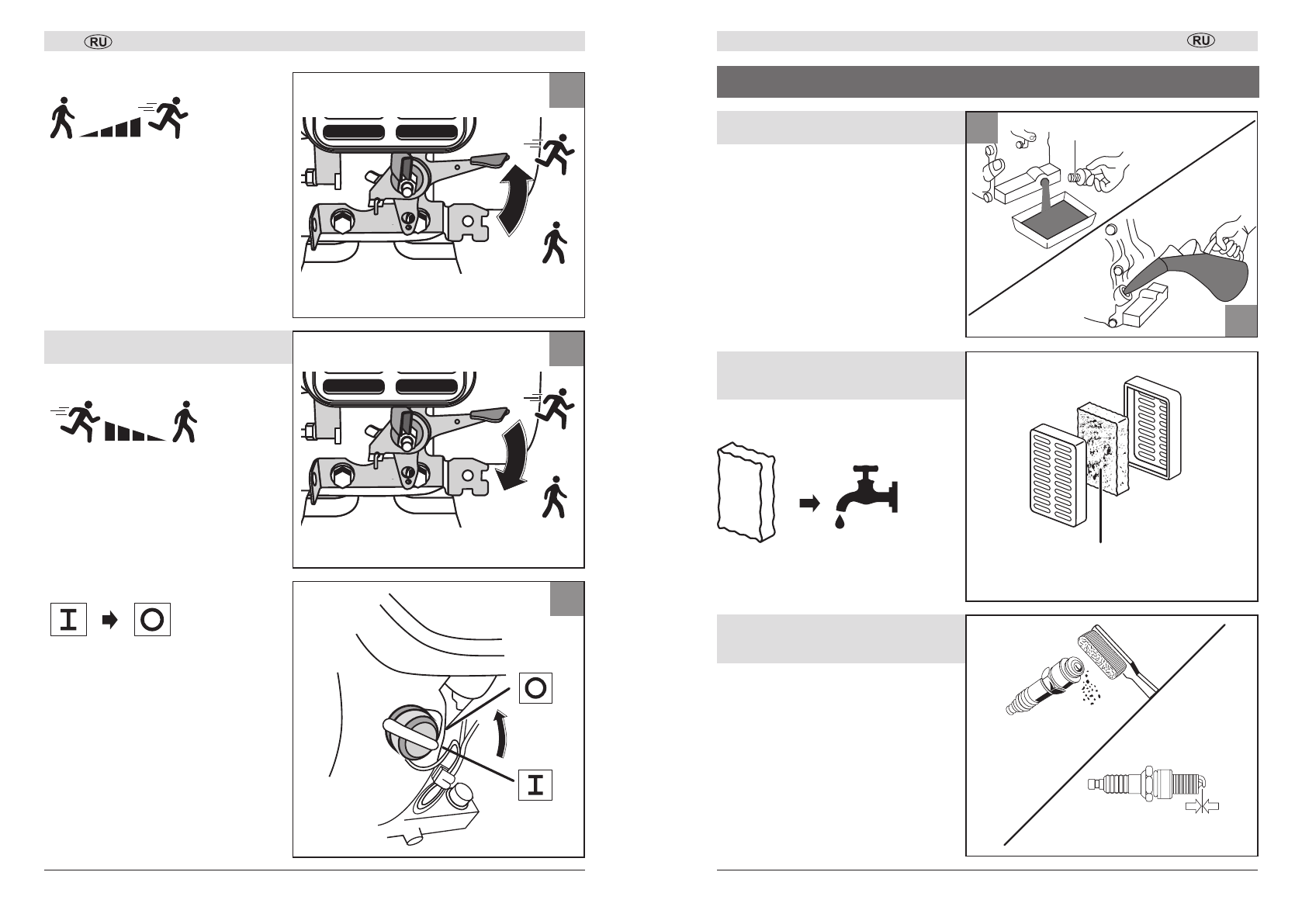 RU

I

O

O

I

RU