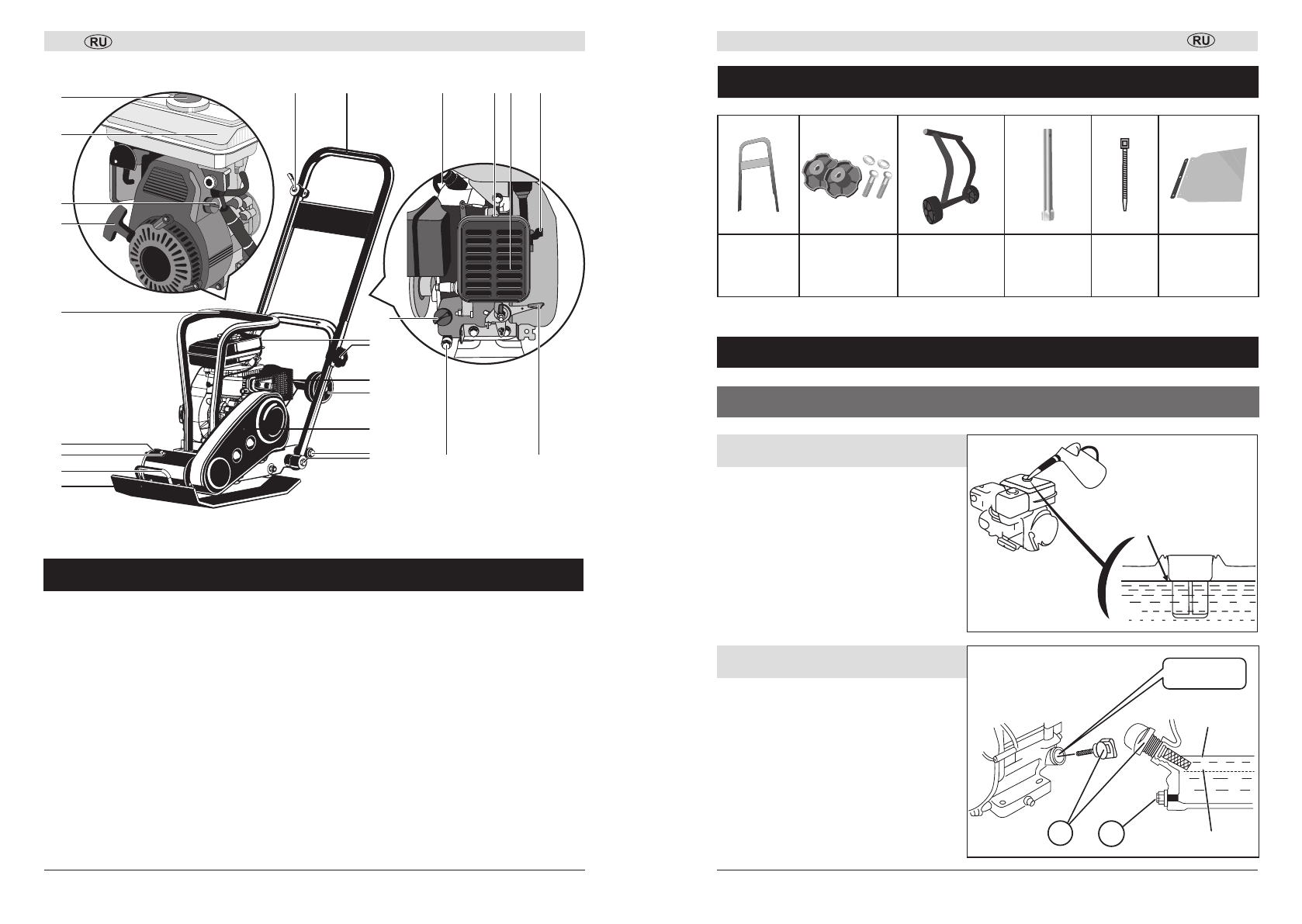 RU

RU