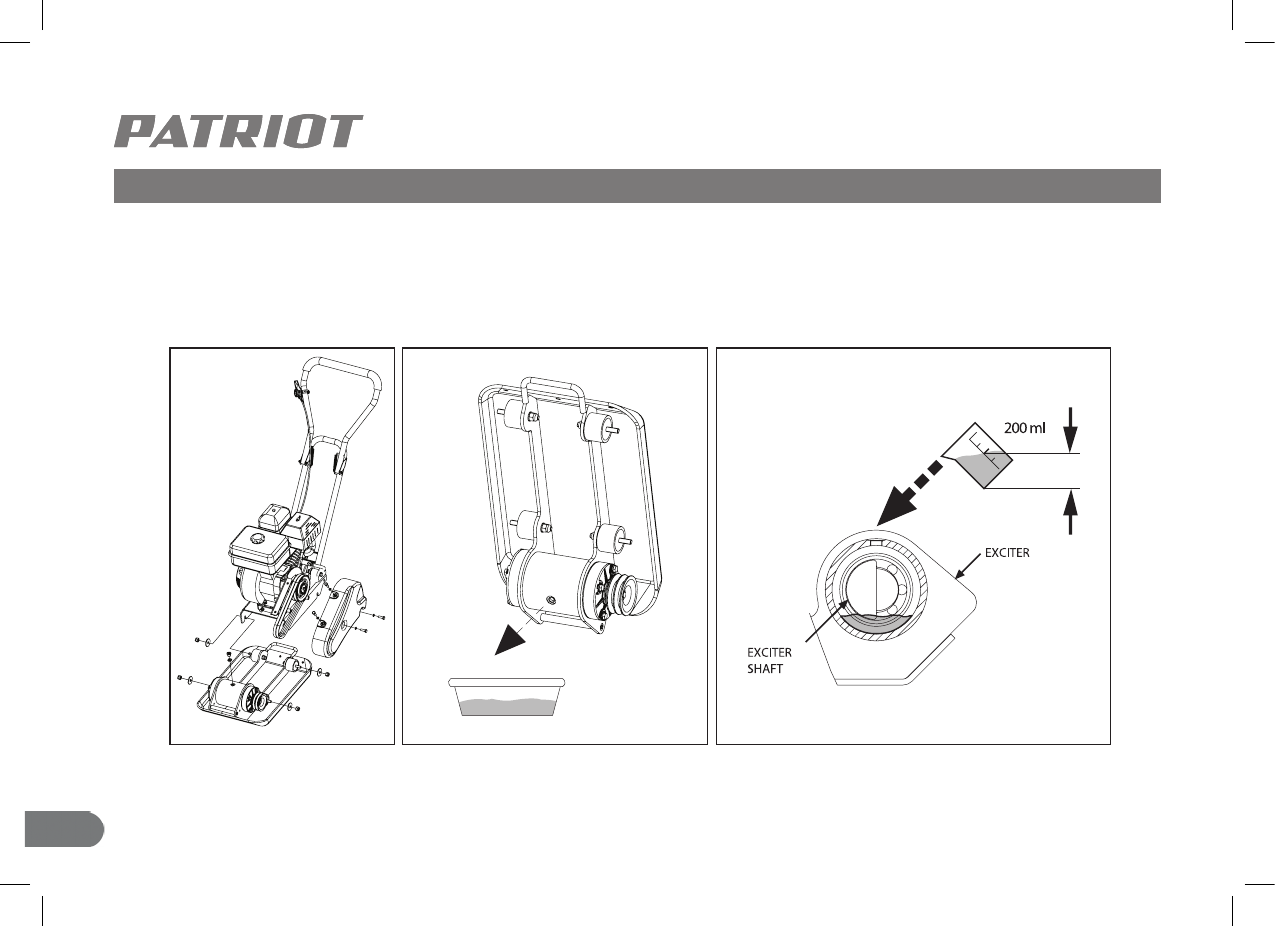 PATRIOT

200 ml

EXCITER

EXCITER SHAFT