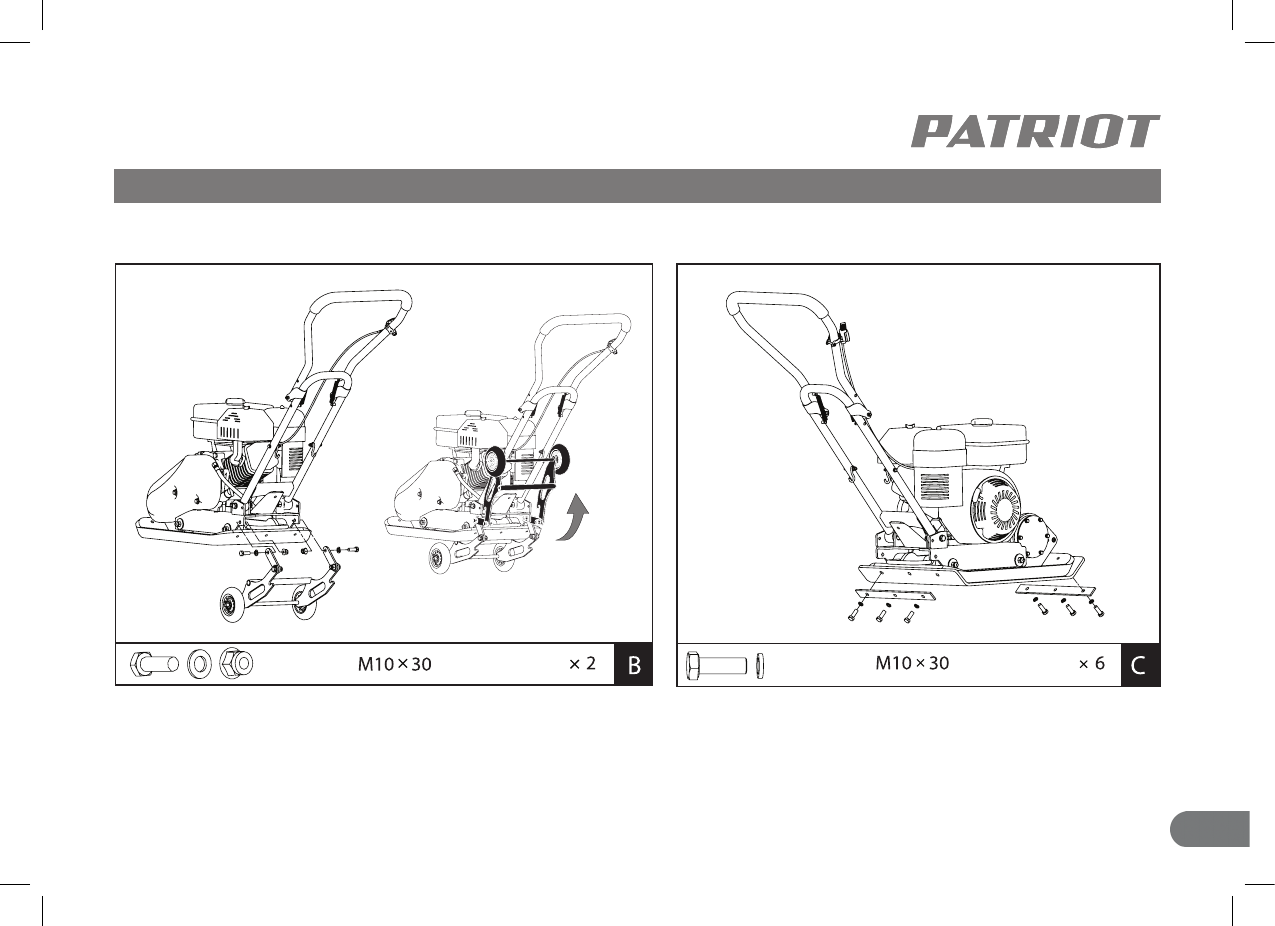 PATRIOT

M10 × 30

× 2

B

M10 × 30

× 6

C