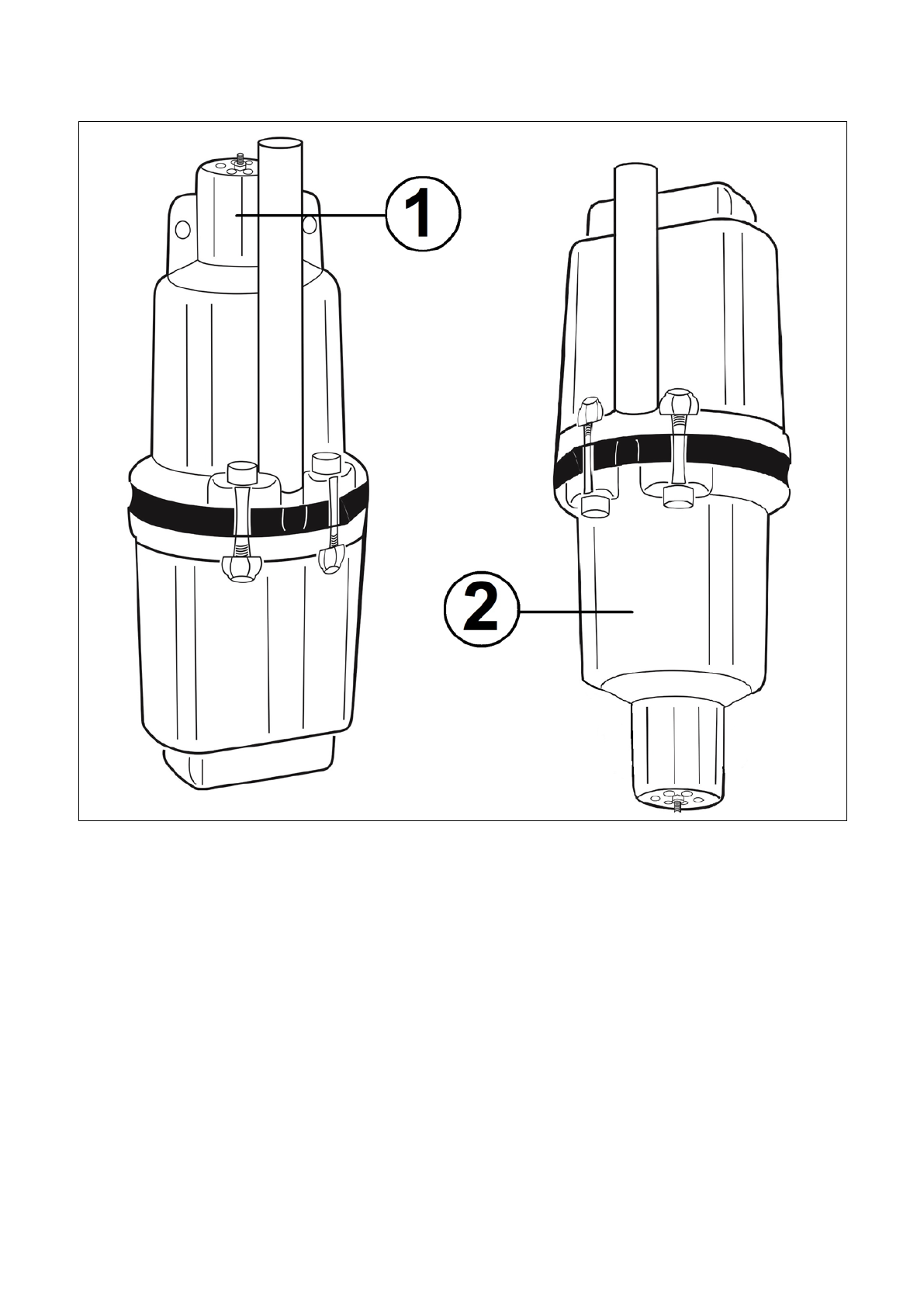 1

2