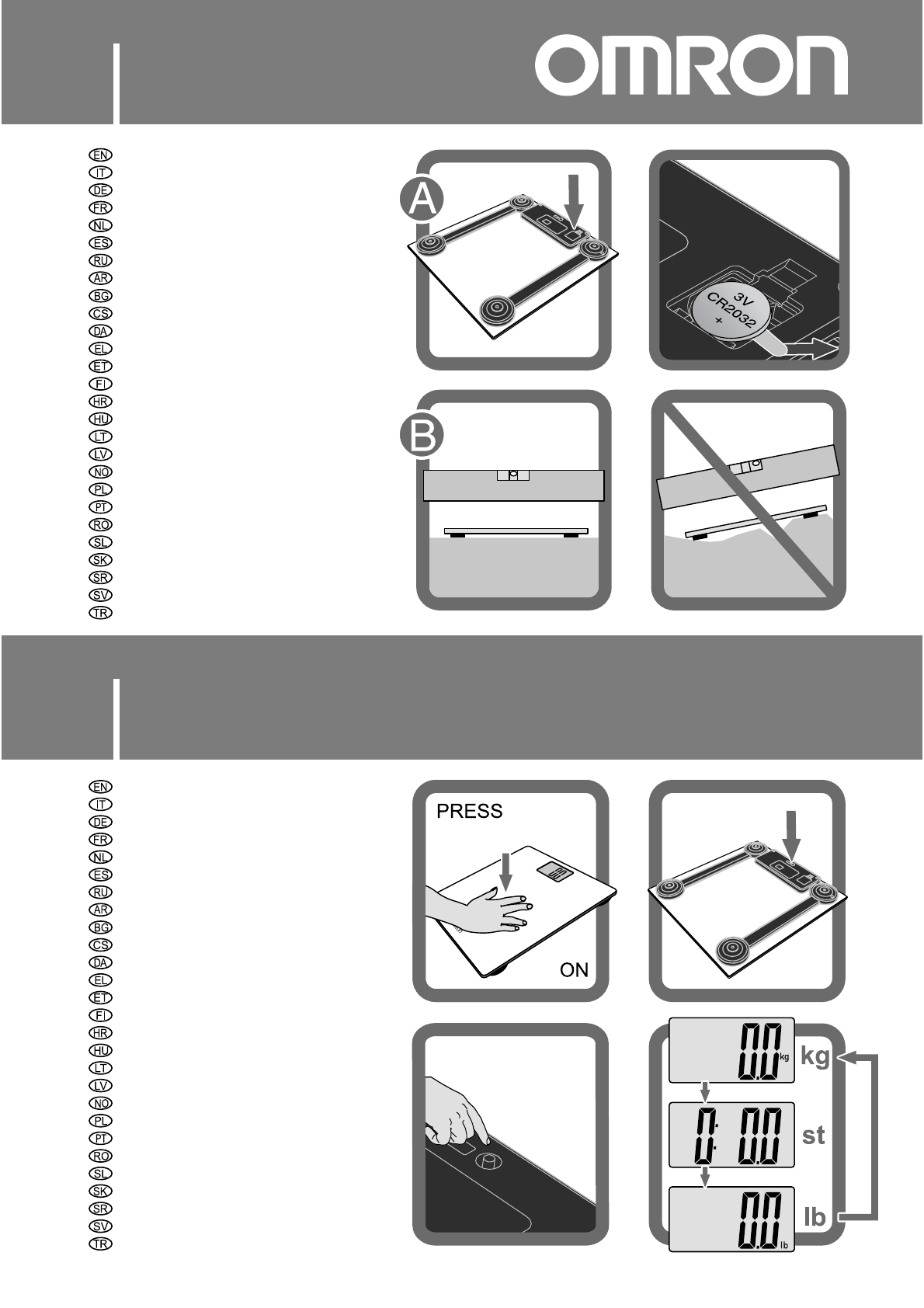 OMRON

EN
IT
DE
FR
NL
ES
RU
AR
BG
CS
DA
EL
ET
FI
HR
HU
LT
LV
NO
PL
PT
RO
SL
SK
SR
SV
TR

A

3V
CR2032
+

B

EN
IT
DE
FR
NL
ES
RU
AR
BG
CS
DA
EL
ET
FI
HR
HU
LT
LV
NO
PL
PT
RO
SL
SK
SR
SV
TR

PRESS

ON

0.0 kg
kg

0: 0.0
st

0.0 lb
lb