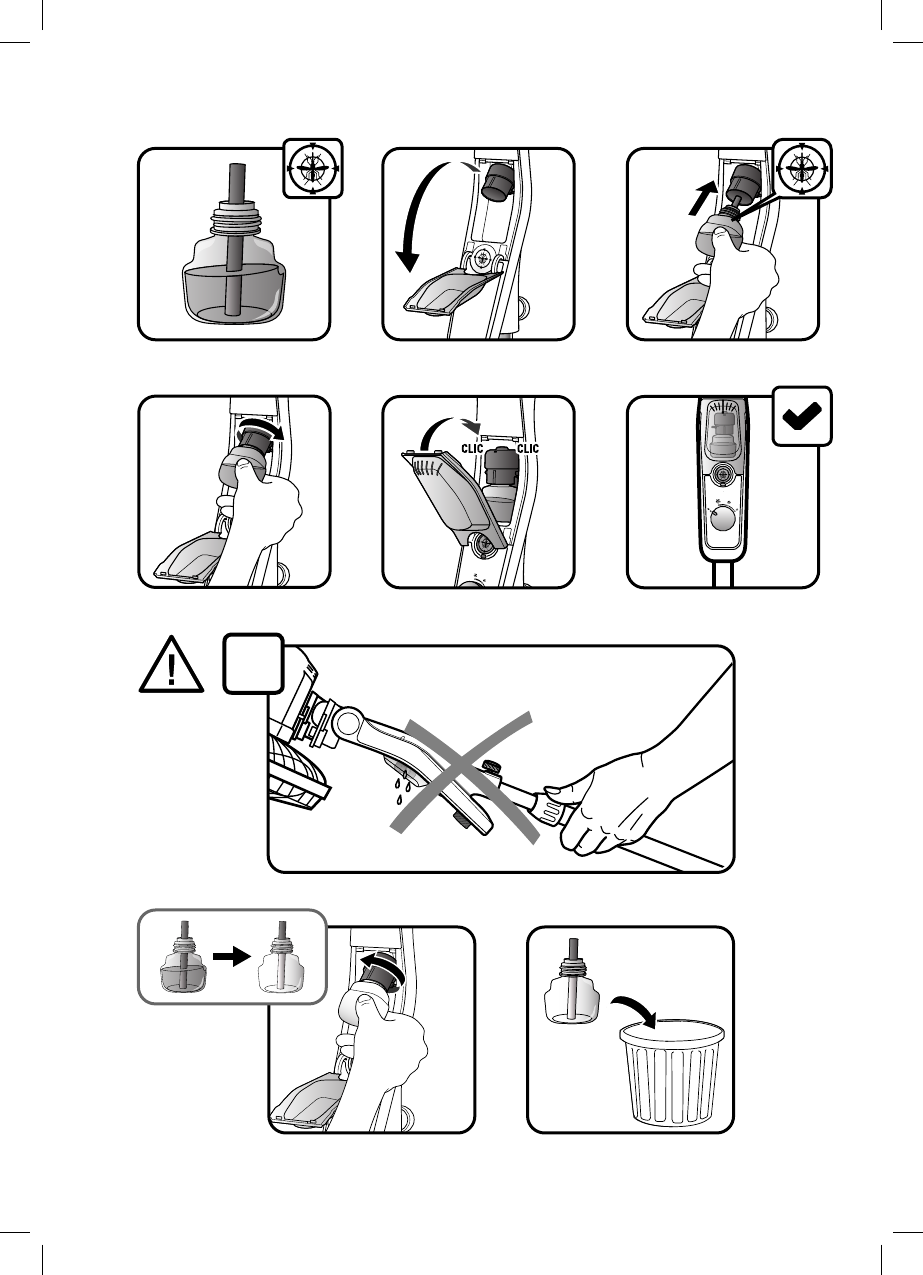 CLIC CLIC