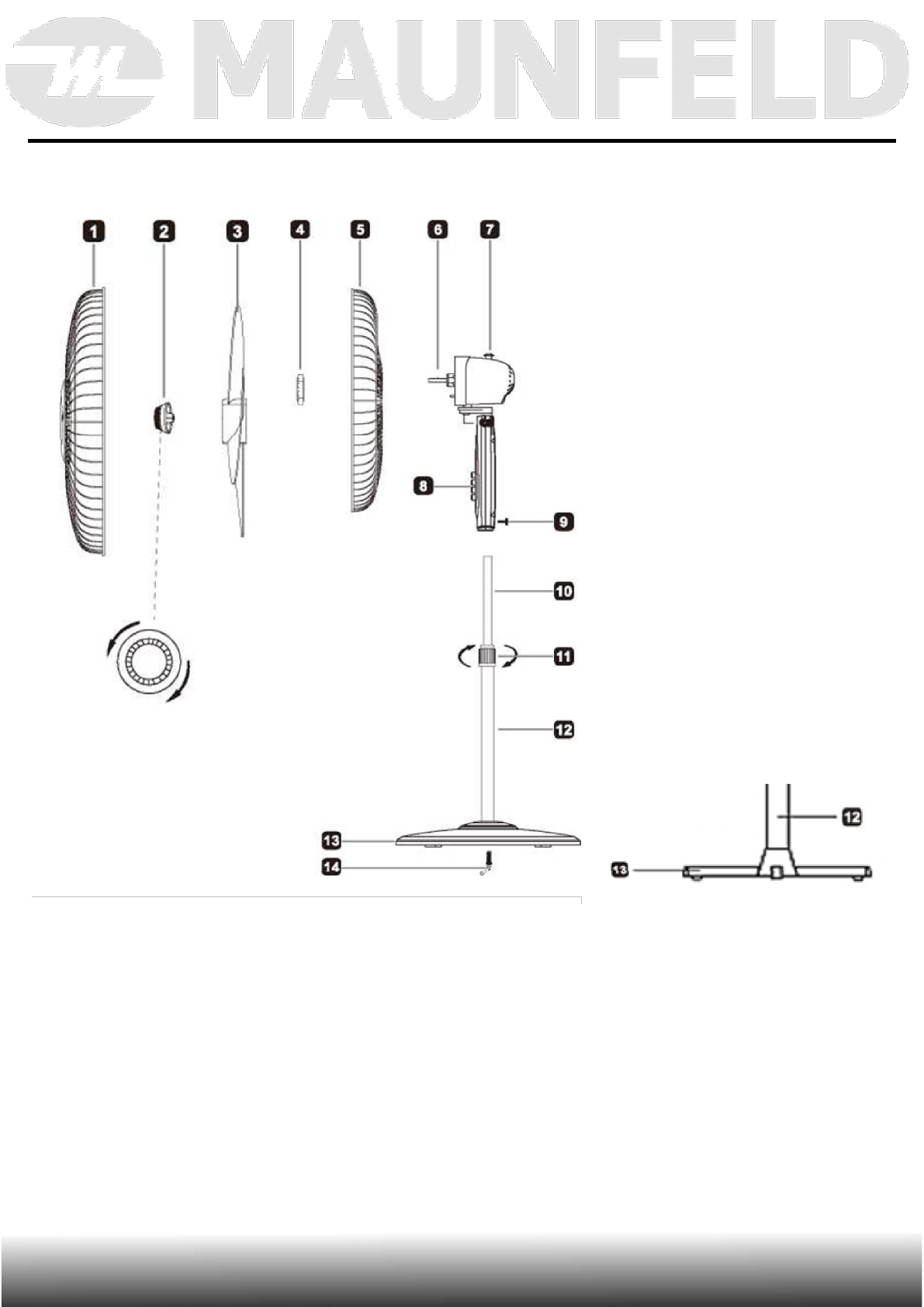 MAUNFELD

1
2
3
4
5
6
7
8
9
10
11
12
13
14

12
13