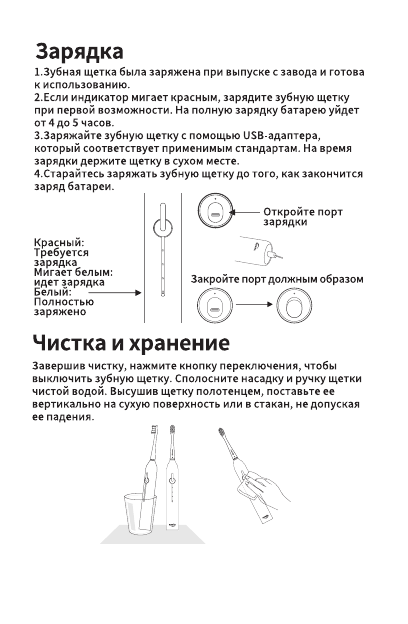 Зарядка

1.Зубная щетка была заряжена при выпуске с завода и готова к использованию.
2.Если индикатор мигает красным, зарядите зубную щетку при первой возможности. На полную зарядку батарею уйдет от 4 до 5 часов.
3.Заряжайте зубную щетку с помощью USB-адаптера, который соответствует применимым стандартам. На время зарядки держите щетку в сухом месте.
4.Старайтесь заряжать зубную щетку до того, как закончится заряд батареи.

Красный: Требуется зарядка
Мигает белым: идет зарядка
Белый: Полностью заряжено

Откройте порт зарядки

Закройте порт должным образом

Чистка и хранение

Завершив чистку, нажмите кнопку переключения, чтобы выключить зубную щетку. Сполосните насадку и ручку щетки чистой водой. Высушив щетку полотенцем, поставьте ее вертикально на сухую поверхность или в стакан, не допуская ее падения.