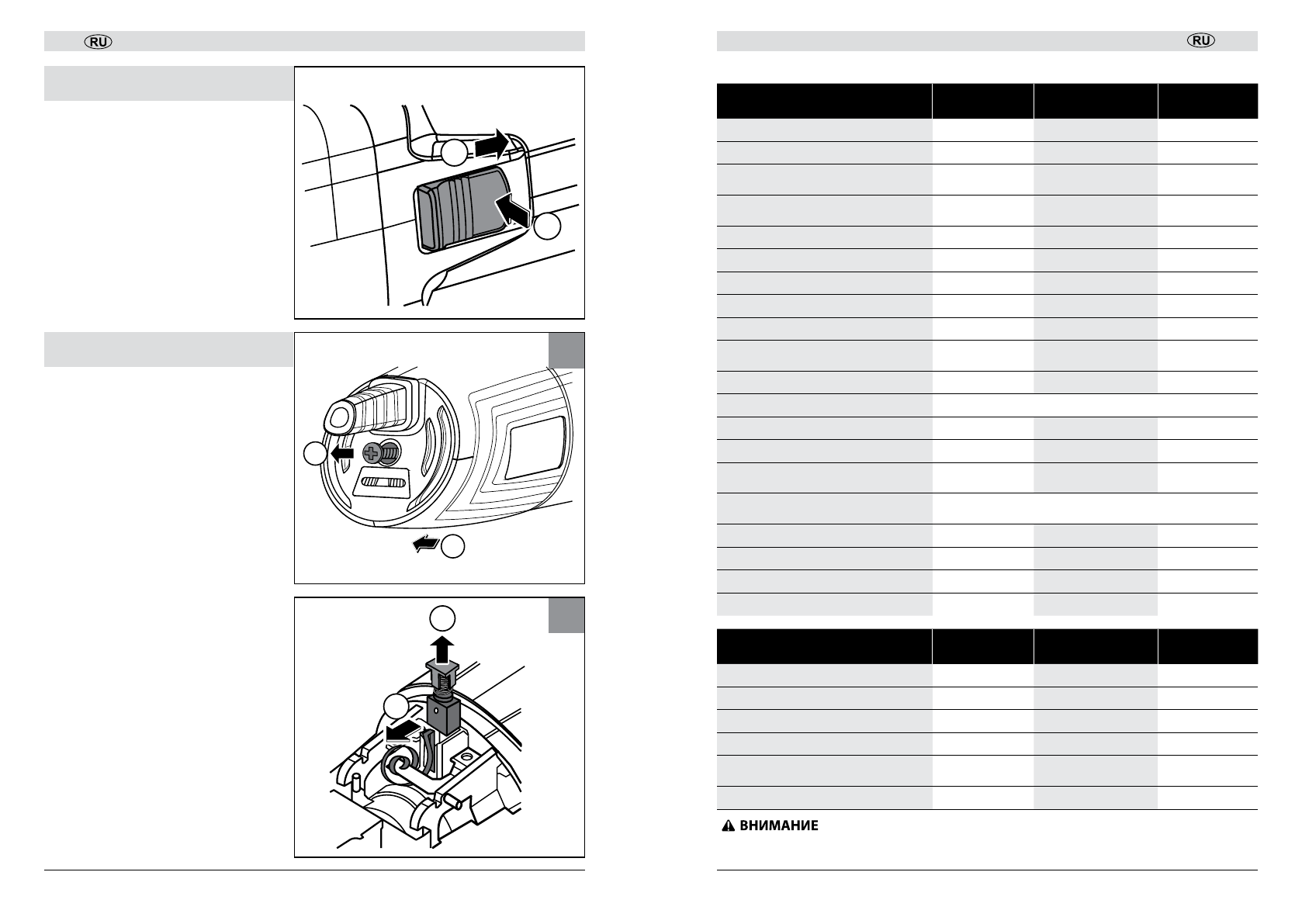 RU

RU

ВНИМАНИЕ