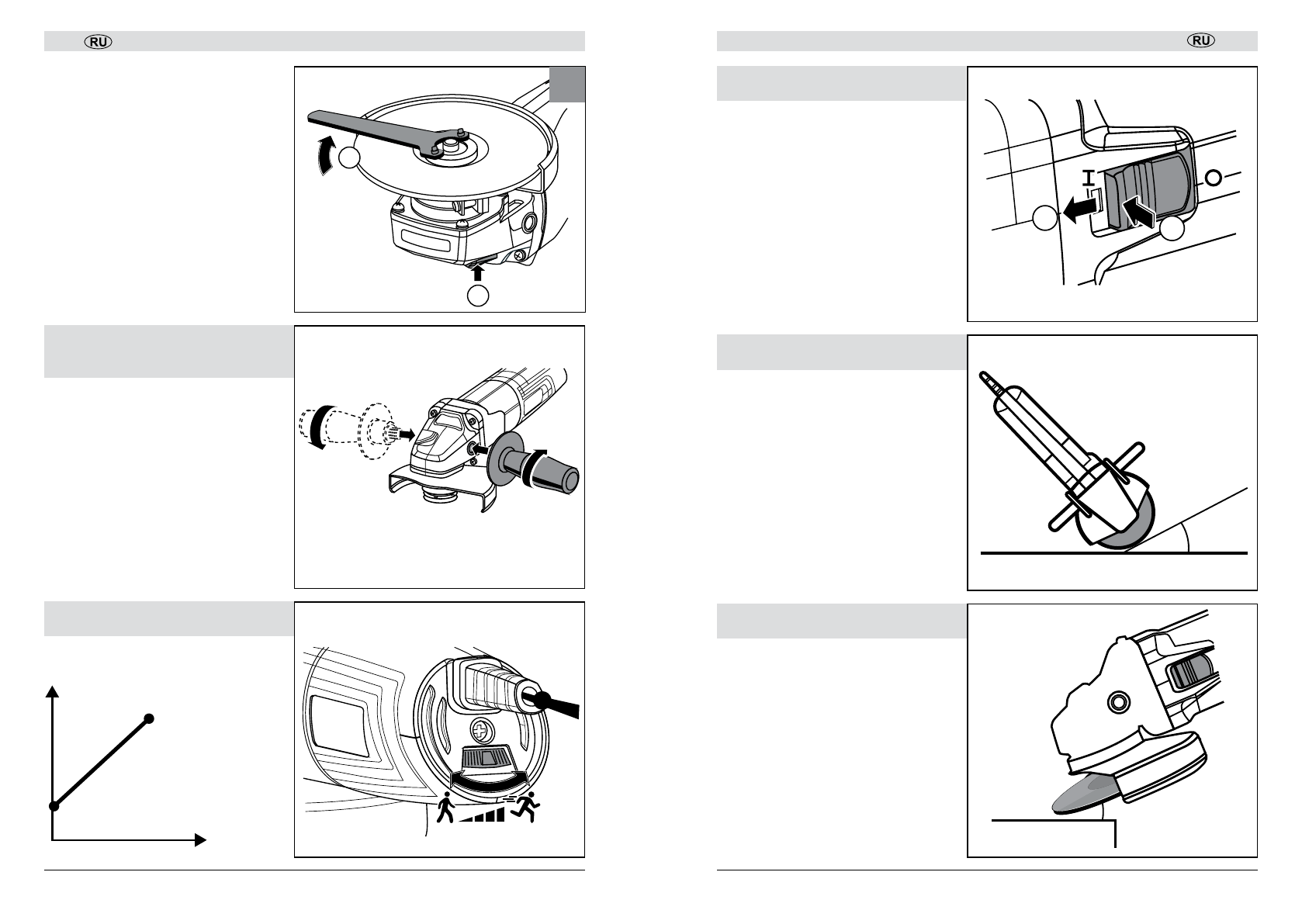 RU

RU

I

O