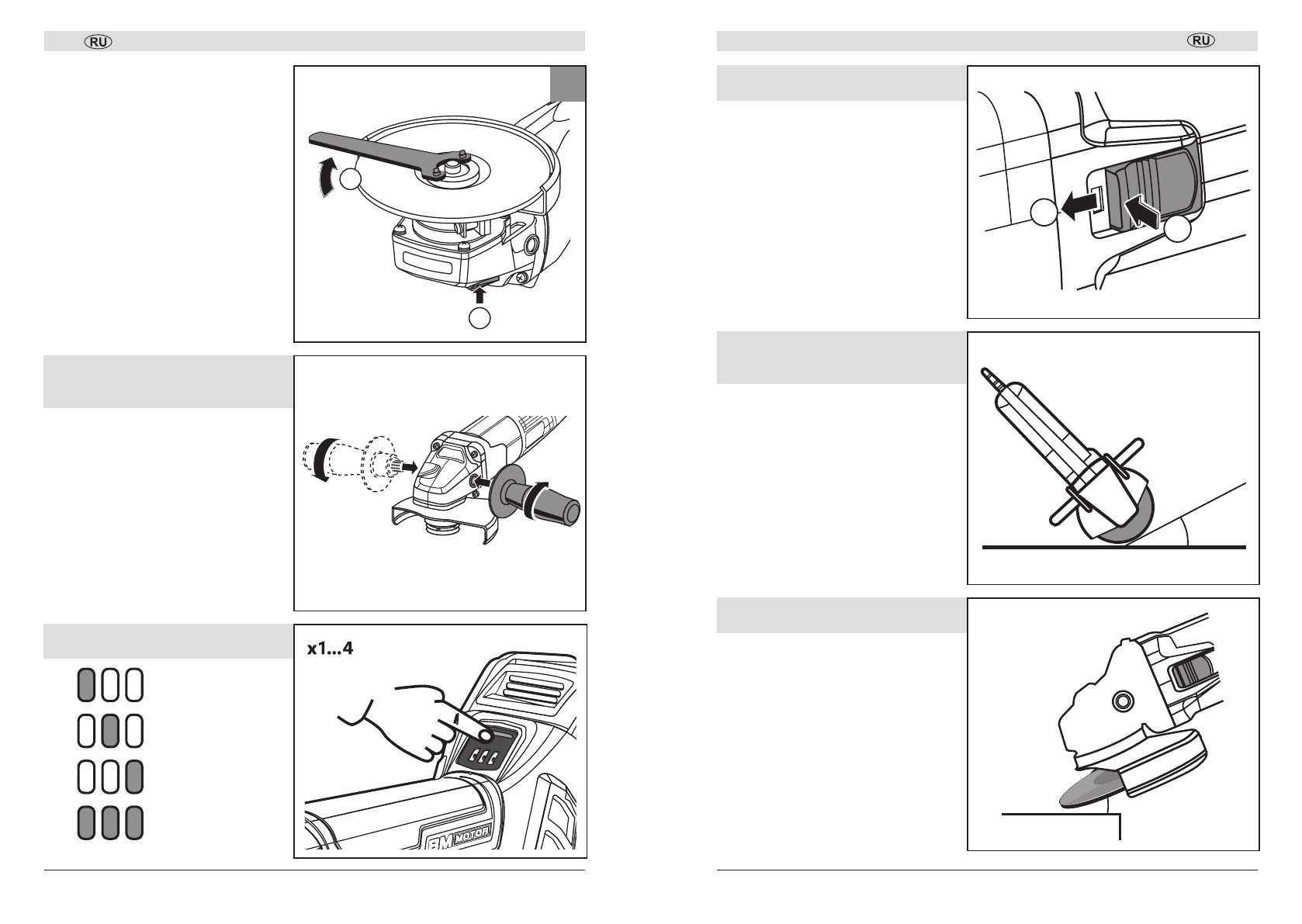 RU

x1...4

BM MOTOR

RU