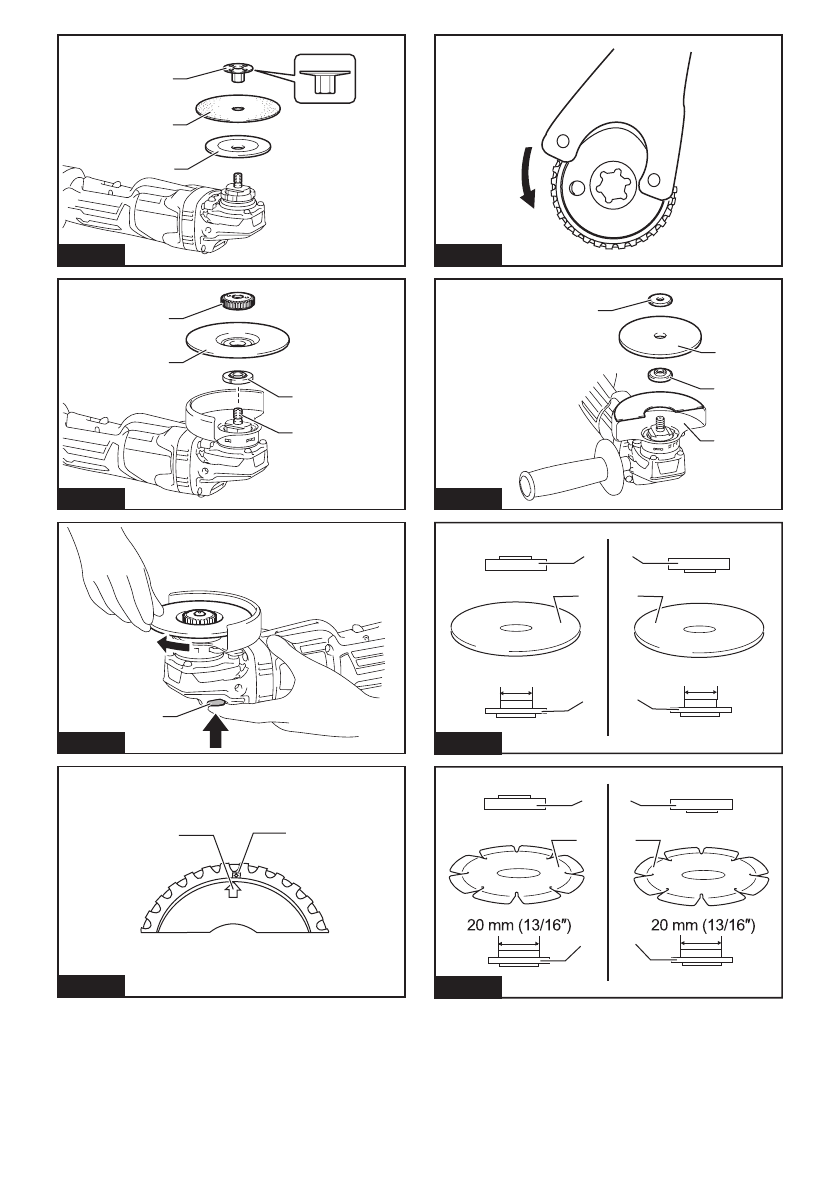 20 mm (13/16″)

20 mm (13/16″)