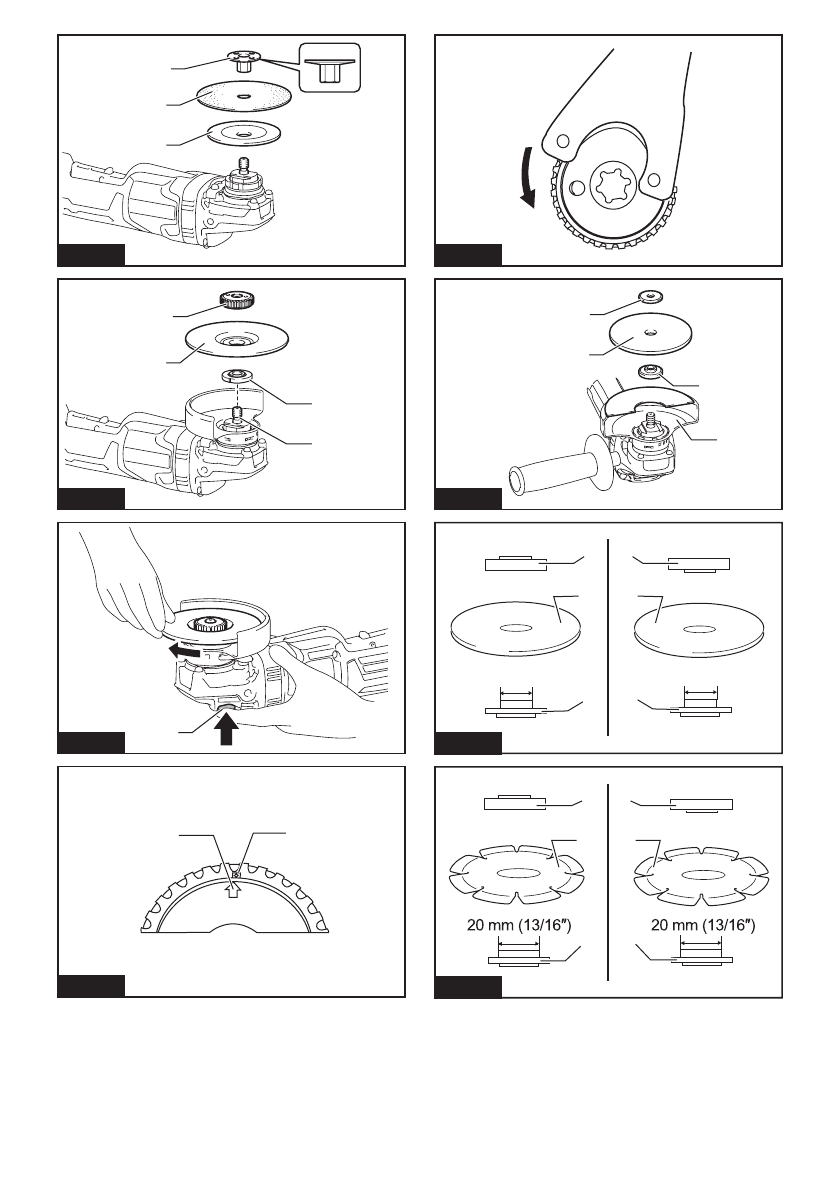 20 mm (13/16″)

20 mm (13/16″)