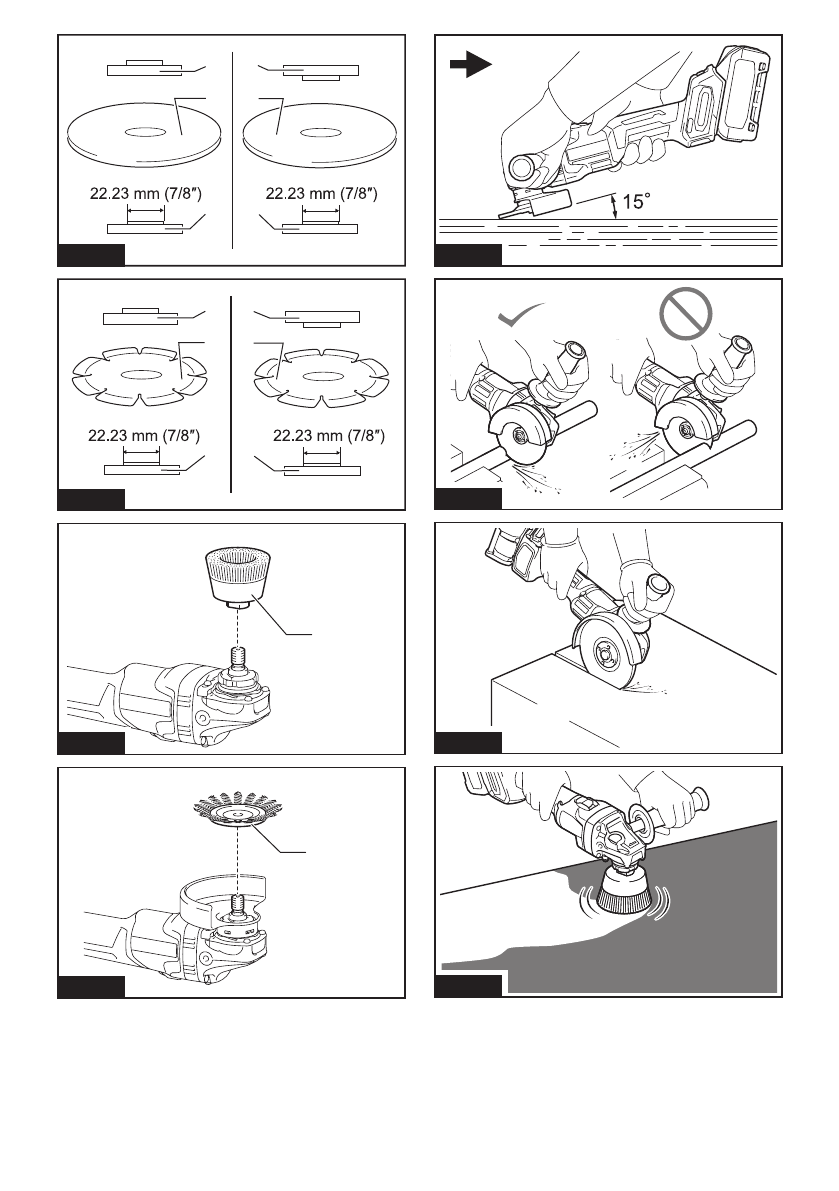 22.23 mm (7/8″)
22.23 mm (7/8″)

15°

22.23 mm (7/8″)
22.23 mm (7/8″)