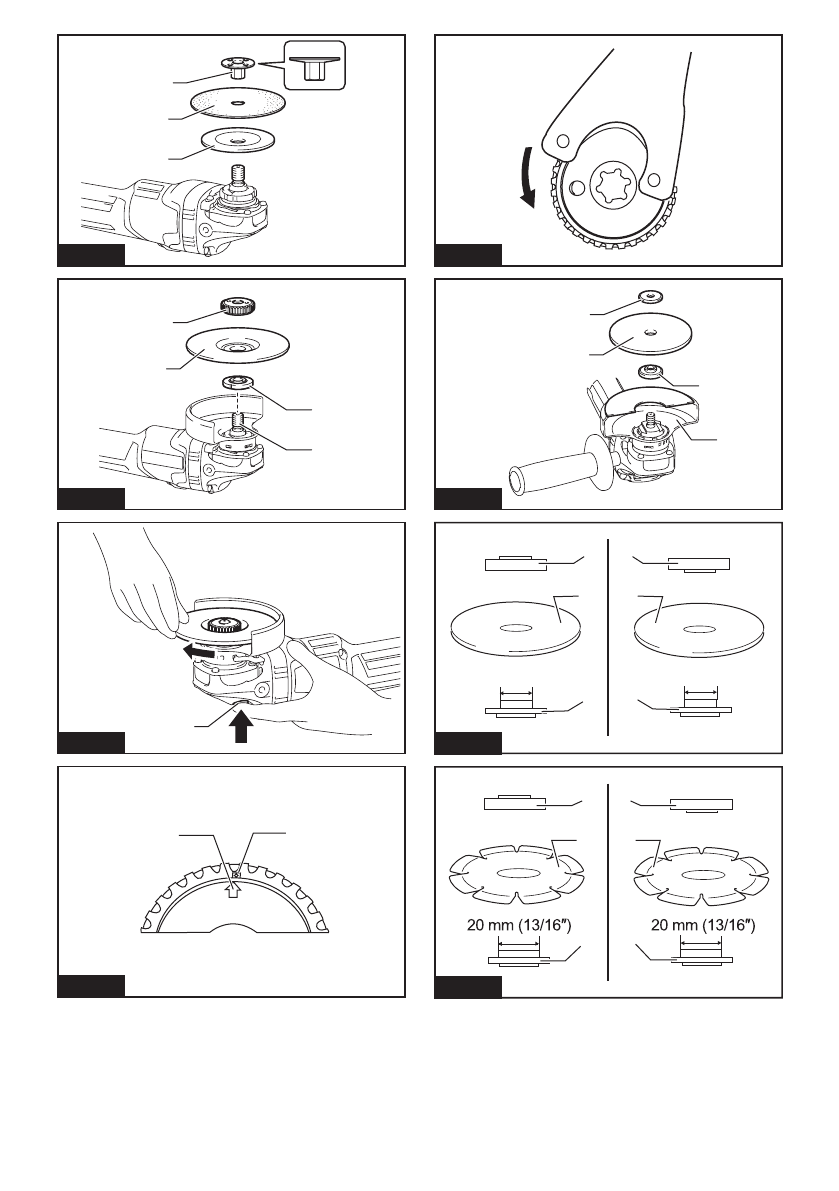 20 mm (13/16″)

20 mm (13/16″)