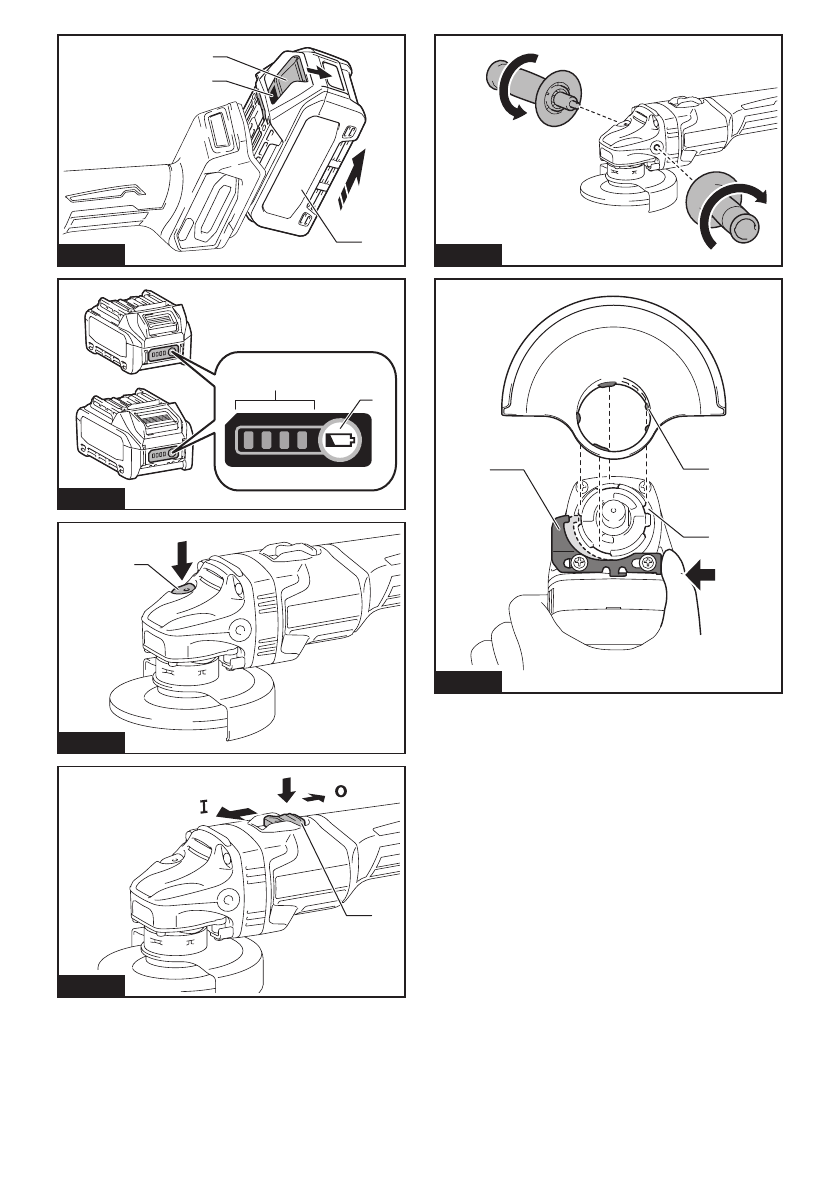 I

O