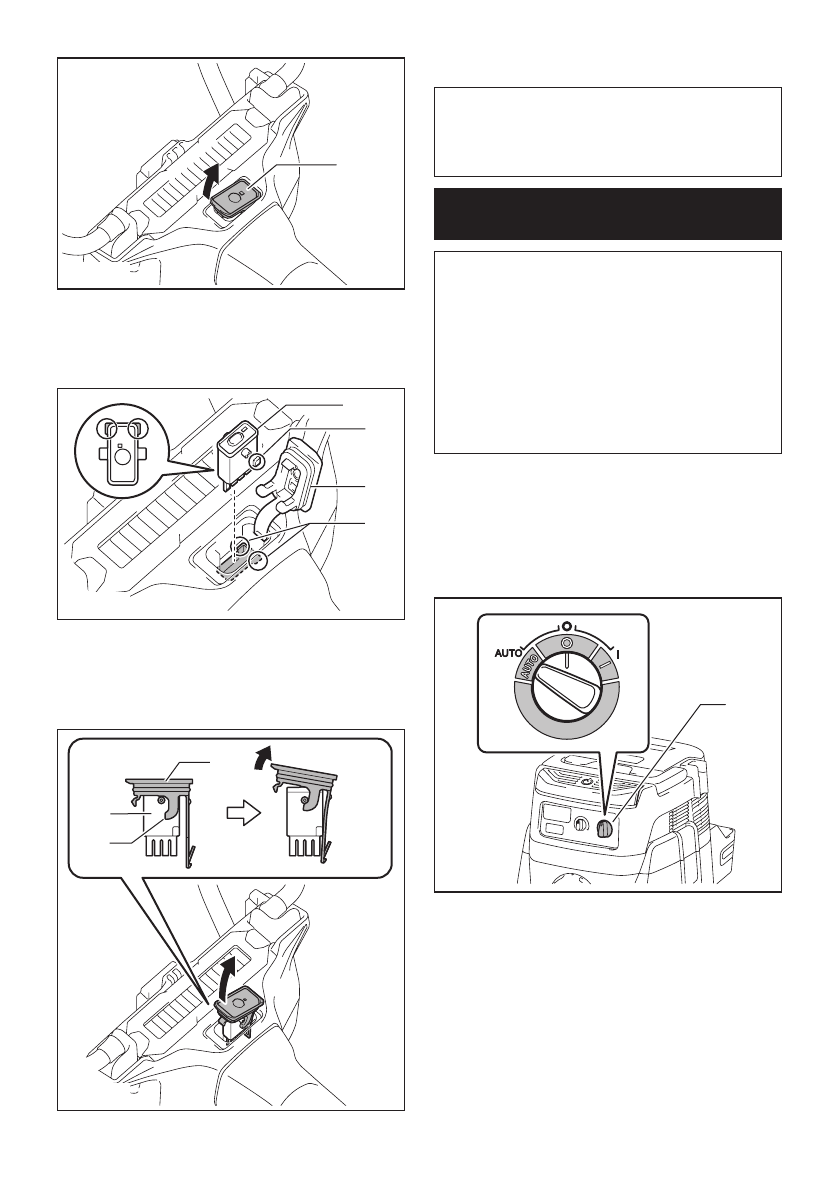 AUTO

AUTO

I