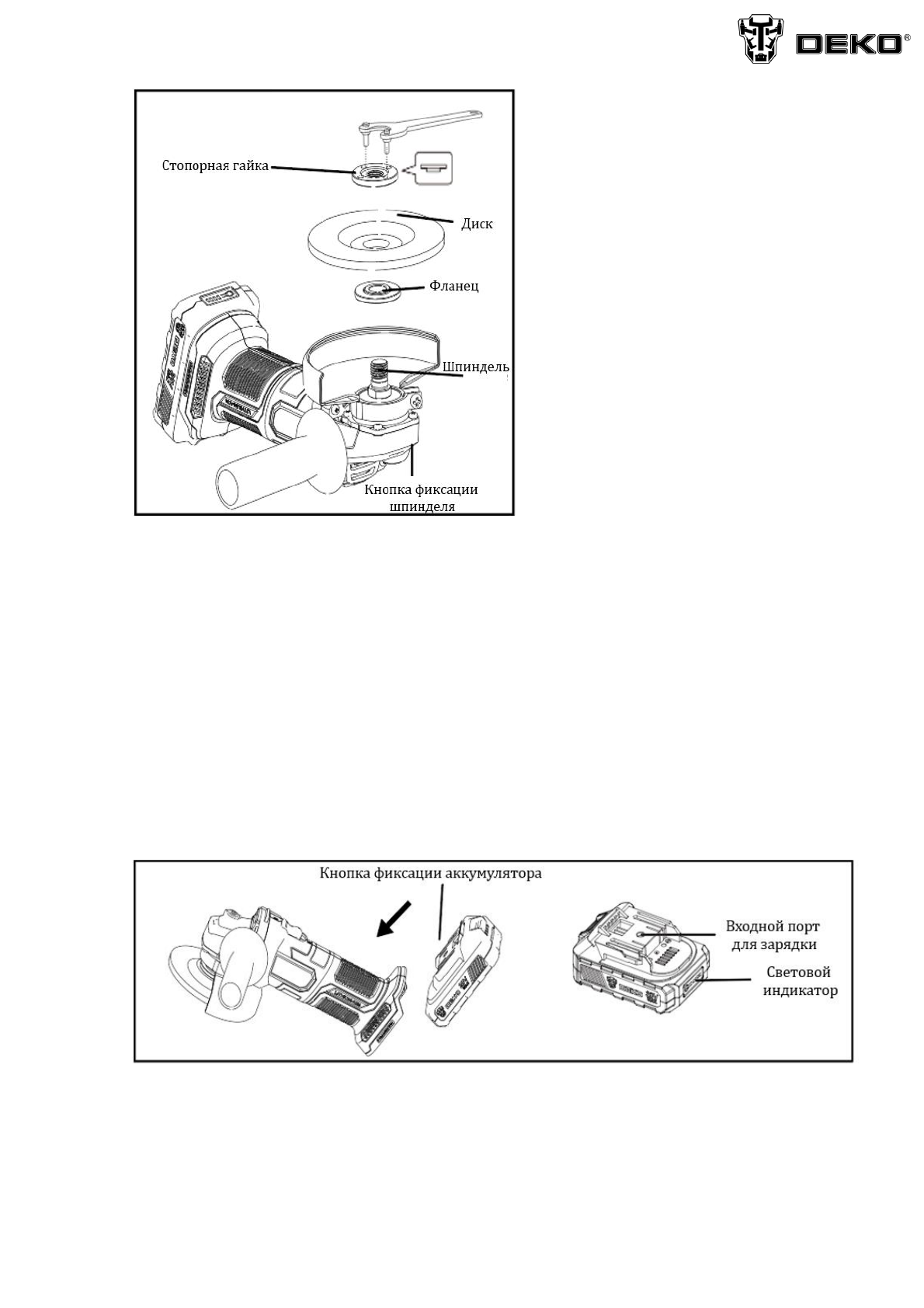 DEKO®

Стопорная гайка

Диск

Фланец

Шпиндель

Кнопка фиксации шпинделя

Кнопка фиксации аккумулятора

Входной порт для зарядки

Световой индикатор