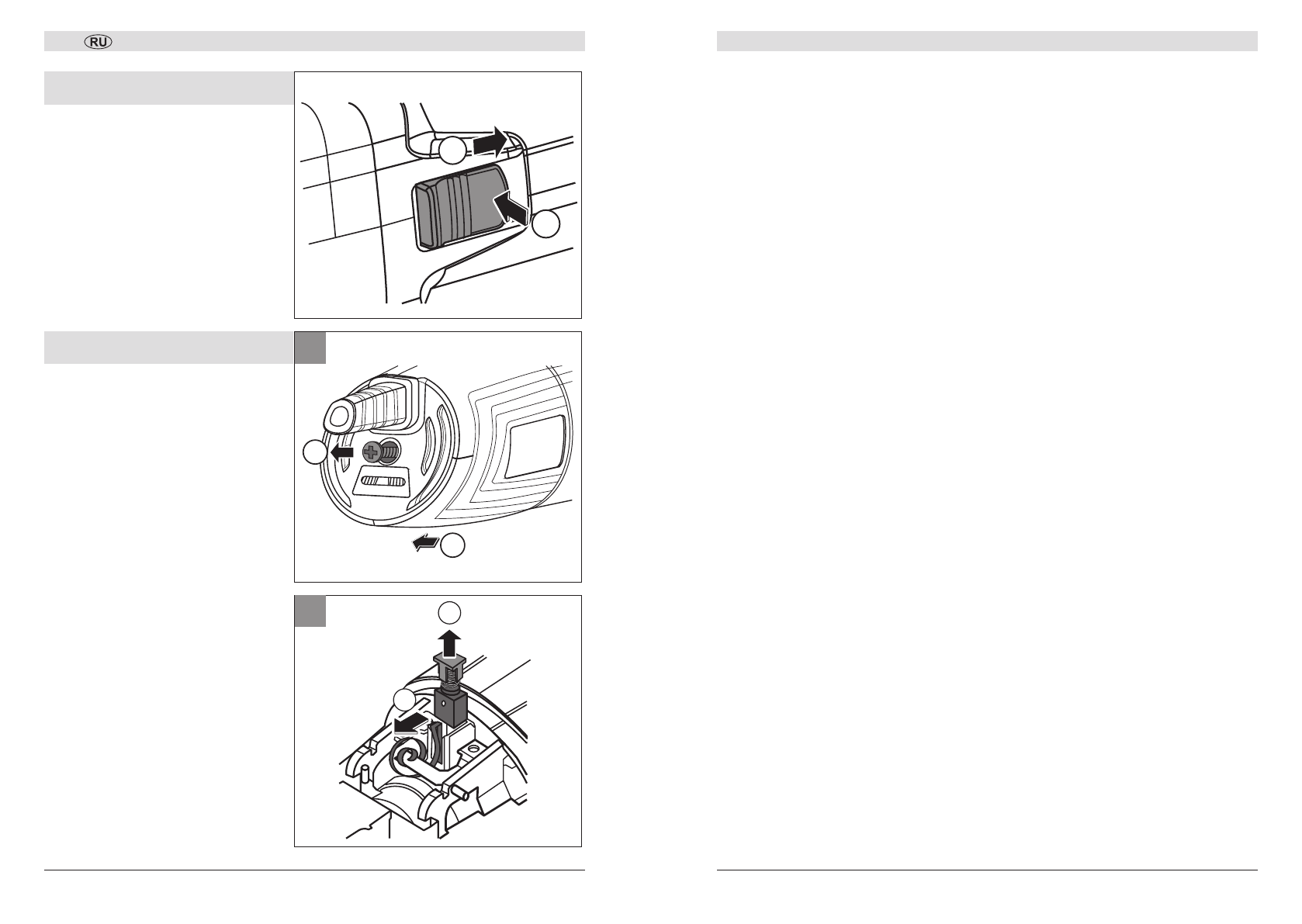 RU