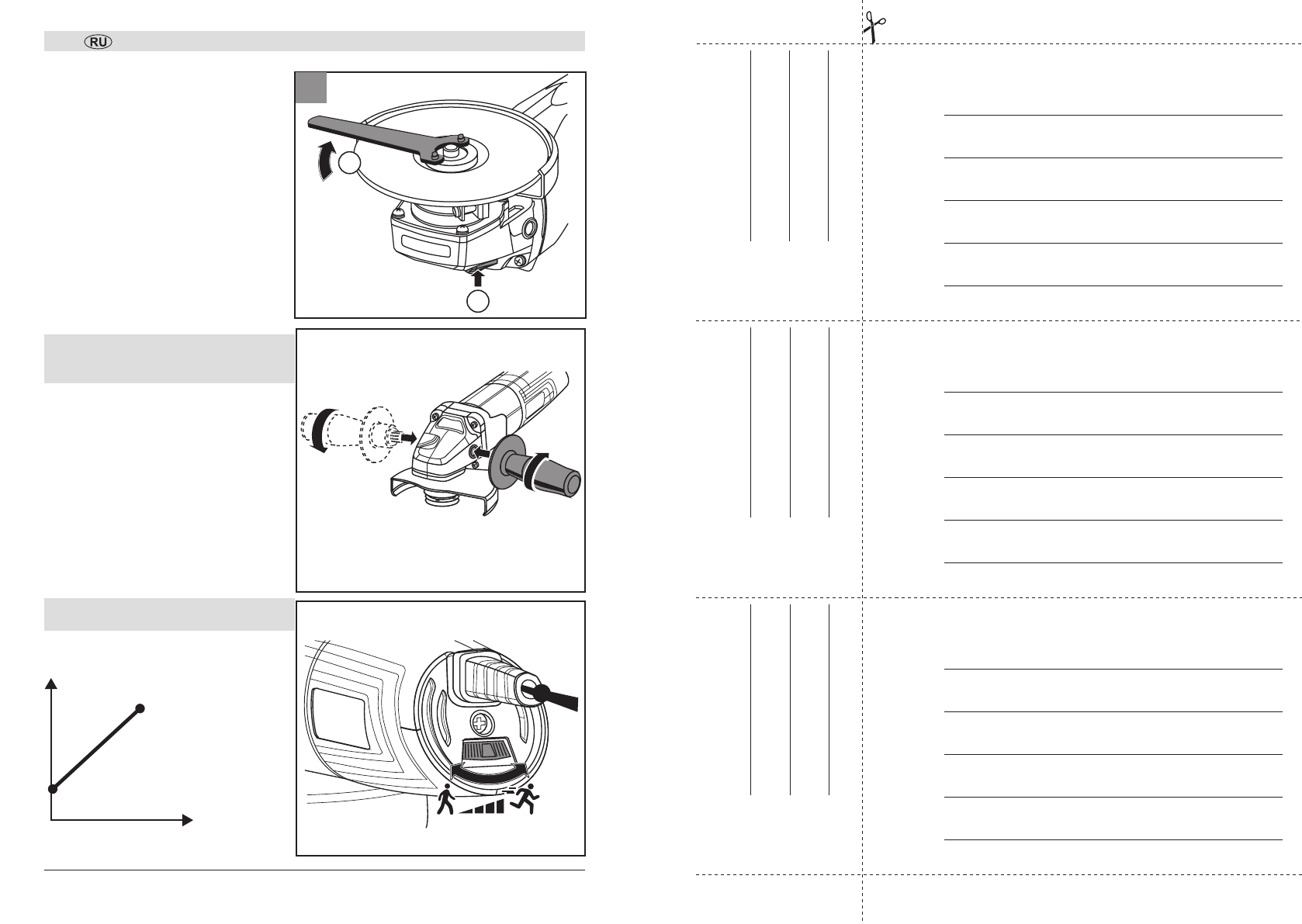 RU