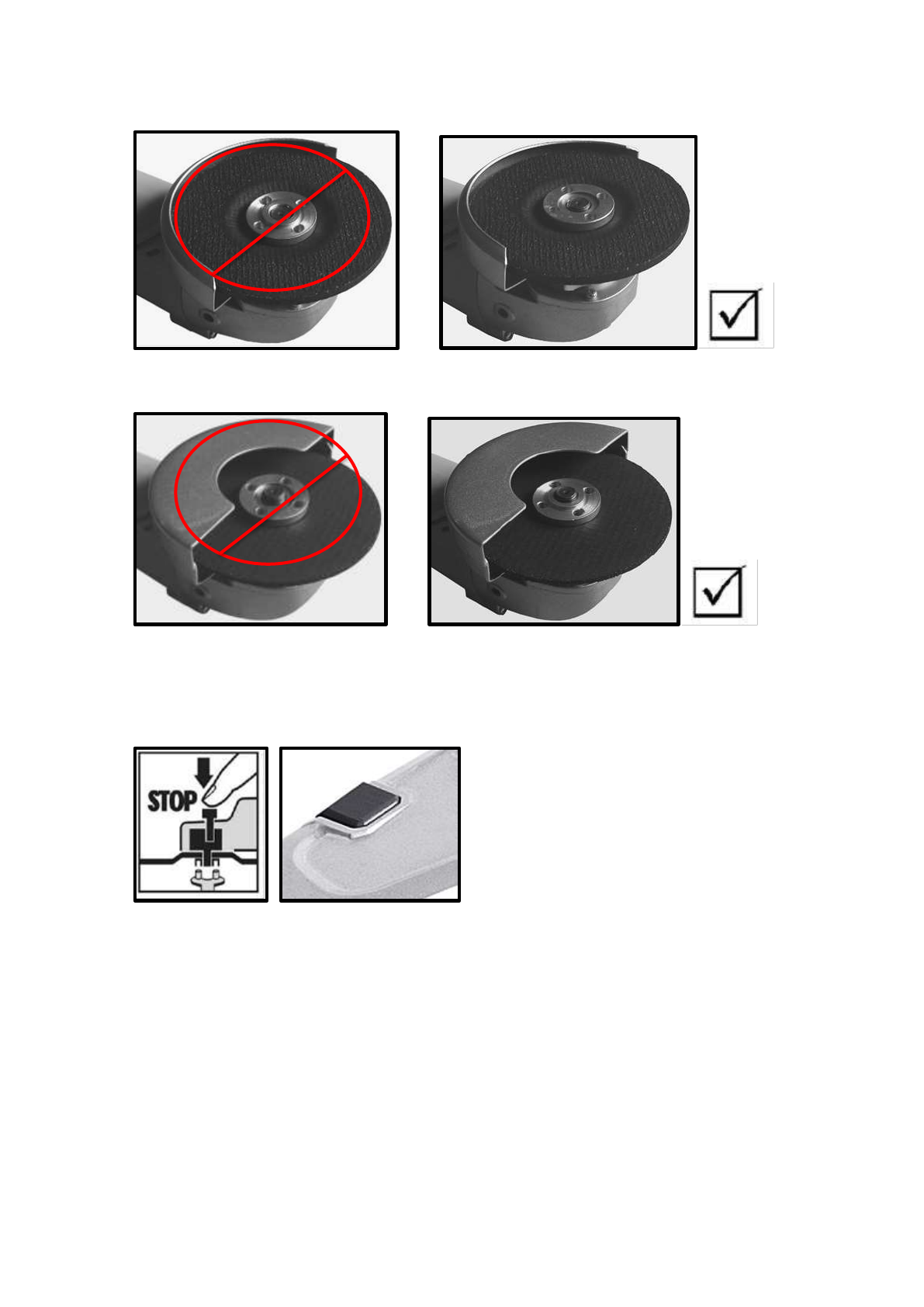 STOP