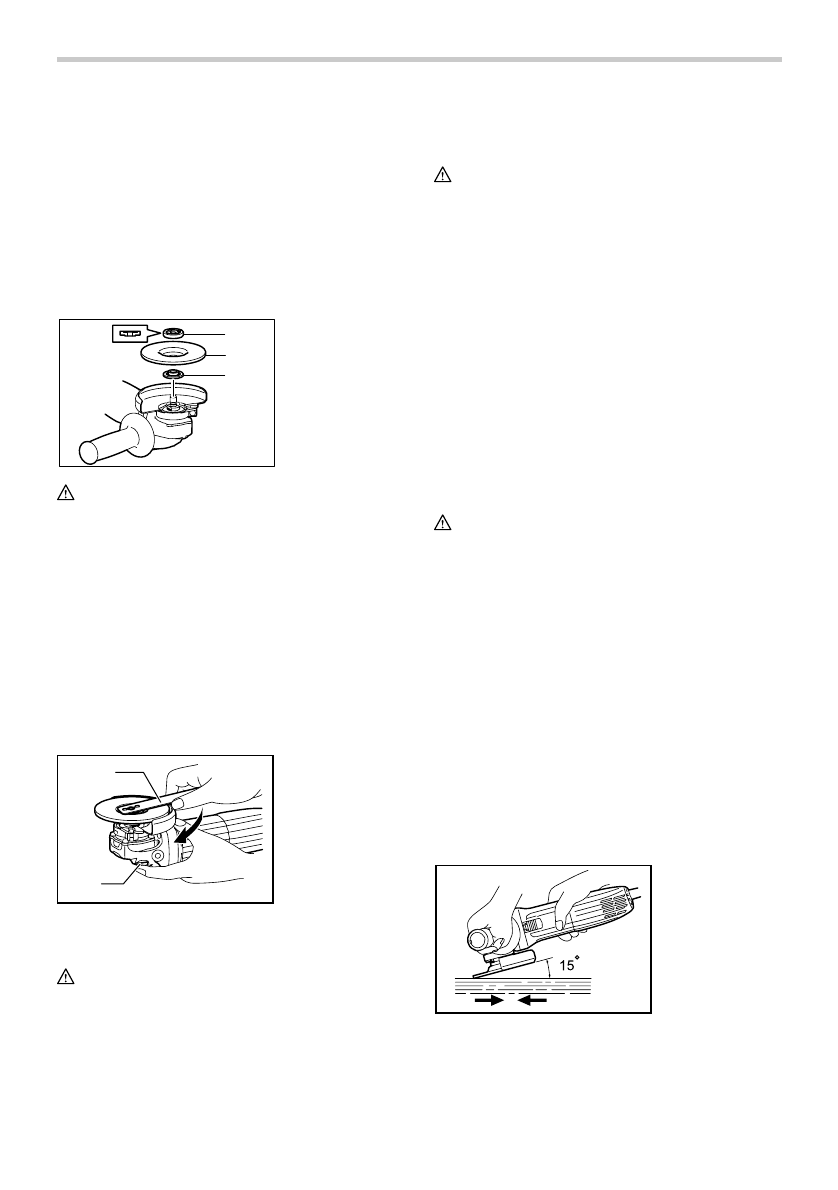 15°