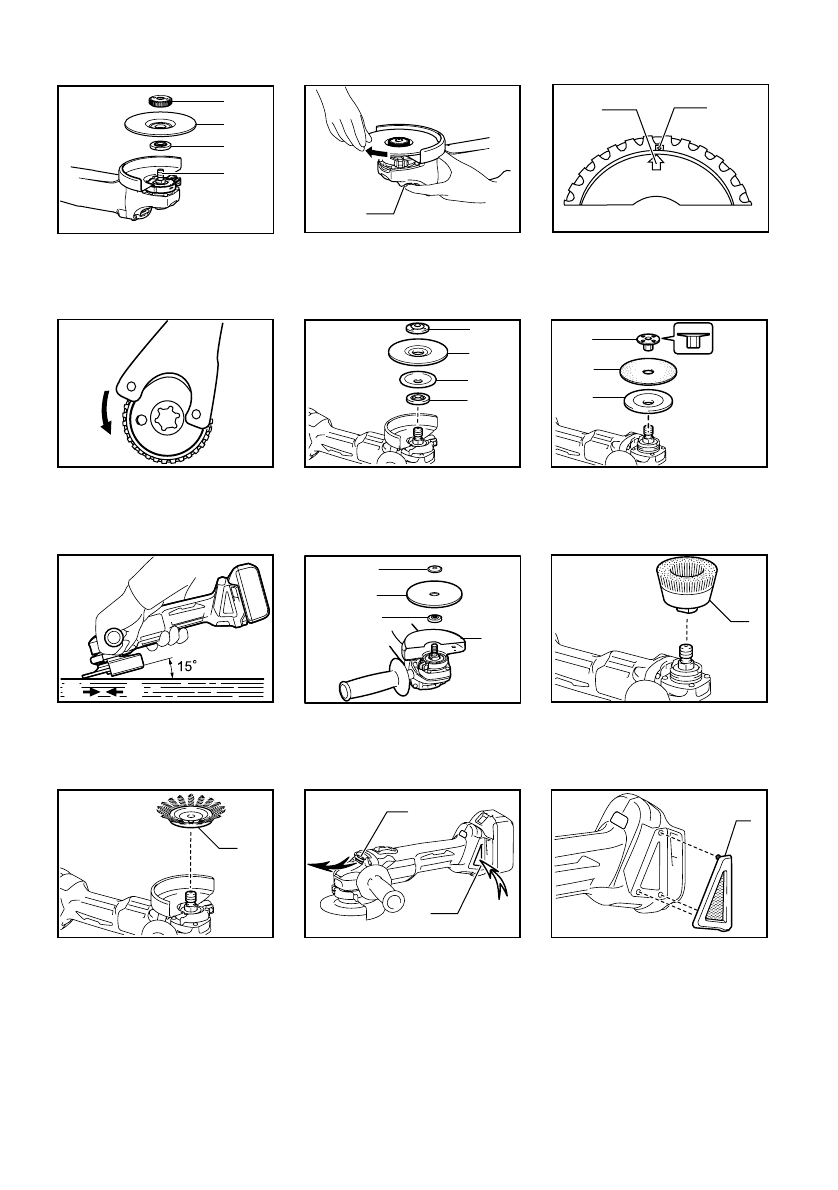 15°