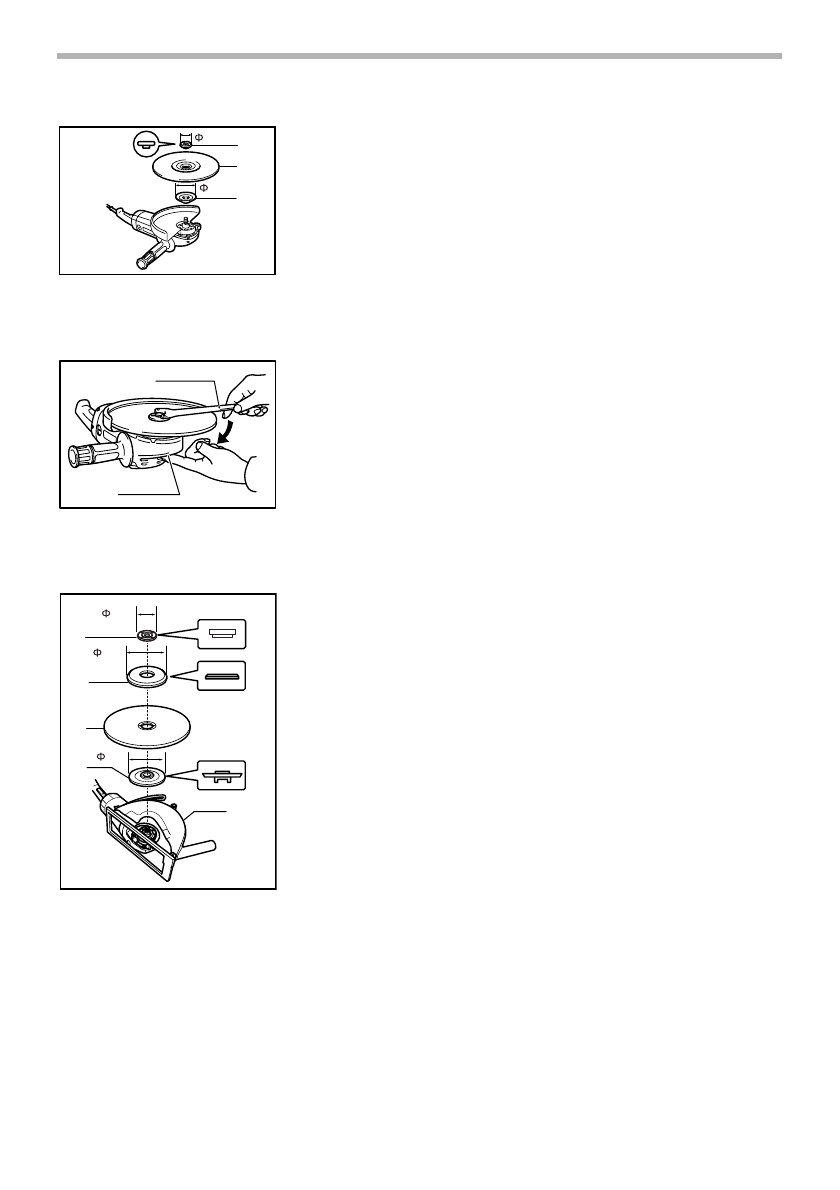 Φ
Φ

Φ
Φ
Φ