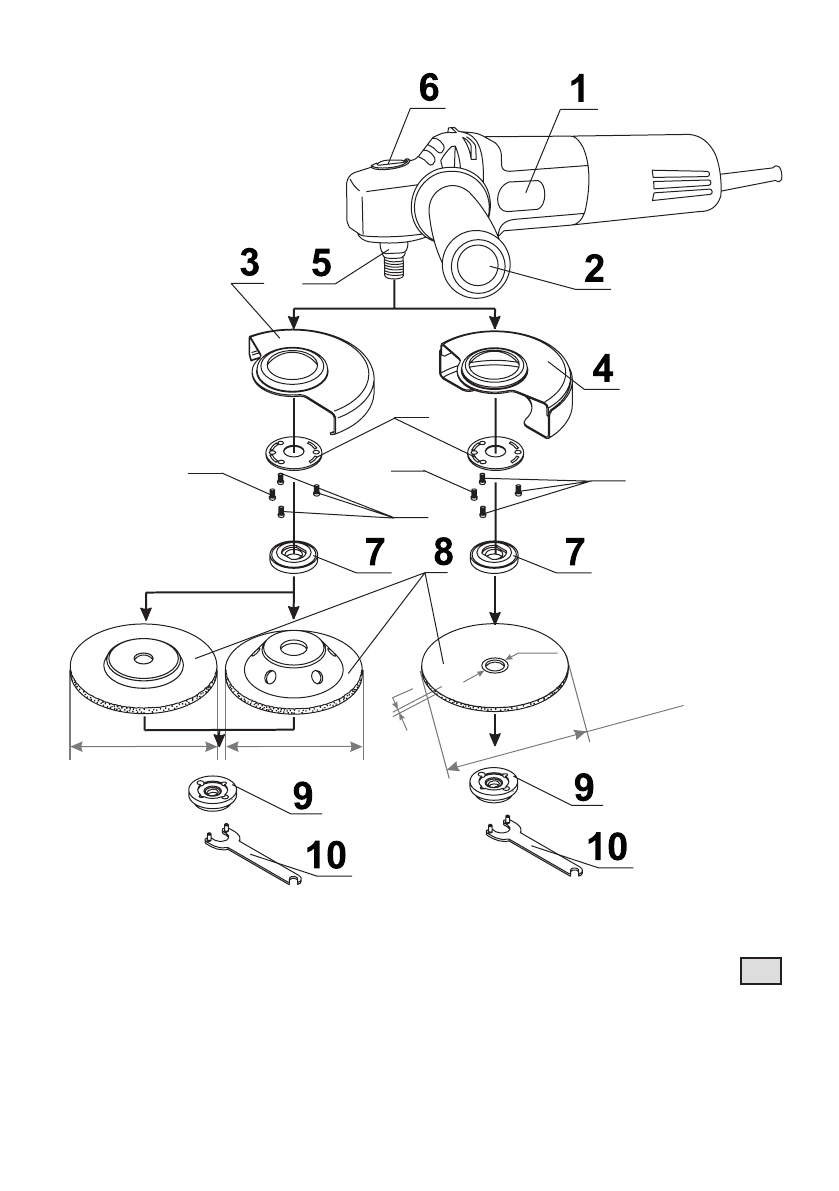 6
1
3
5
2
4
7
8
7
9
9
10
10