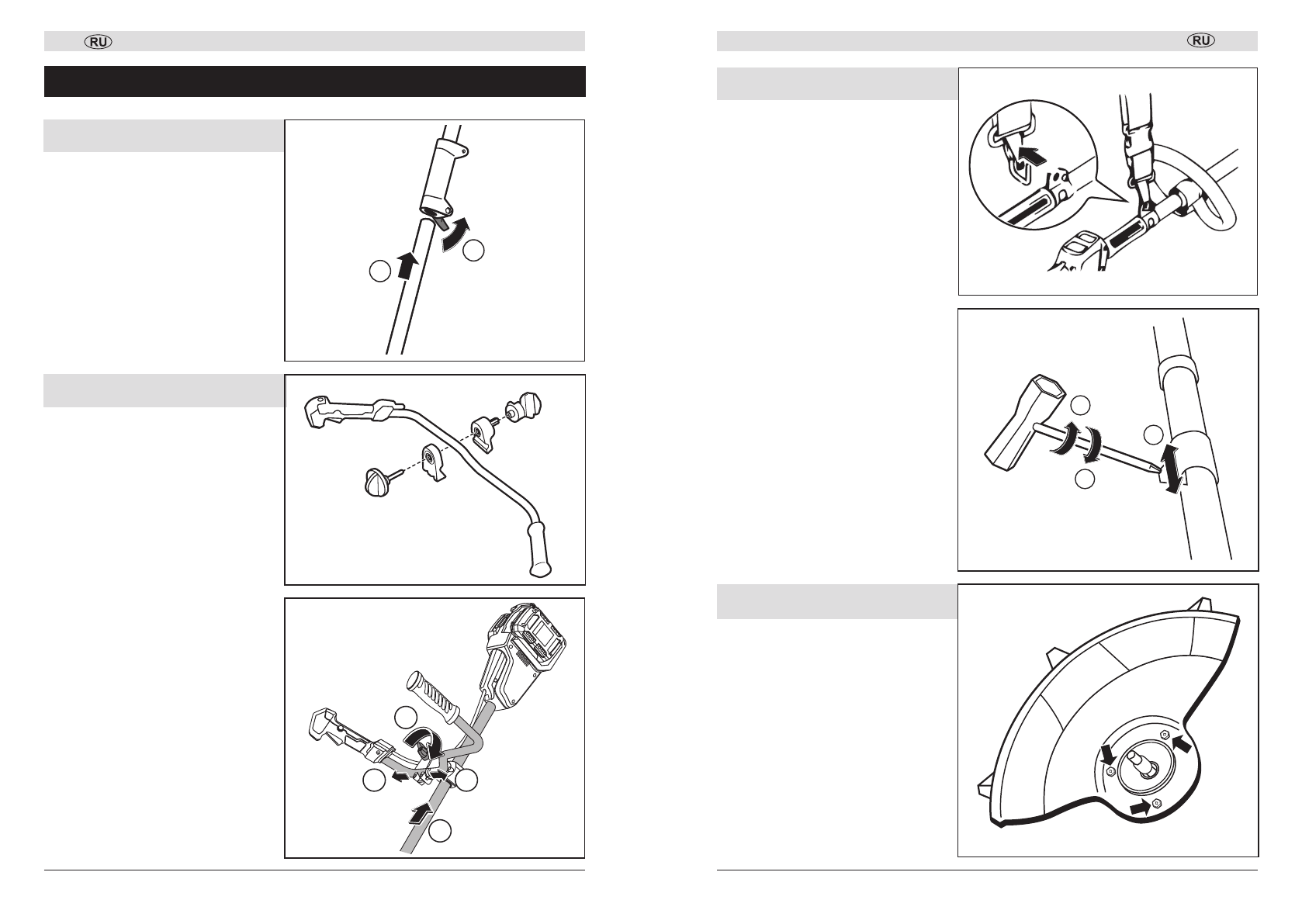 RU

RU