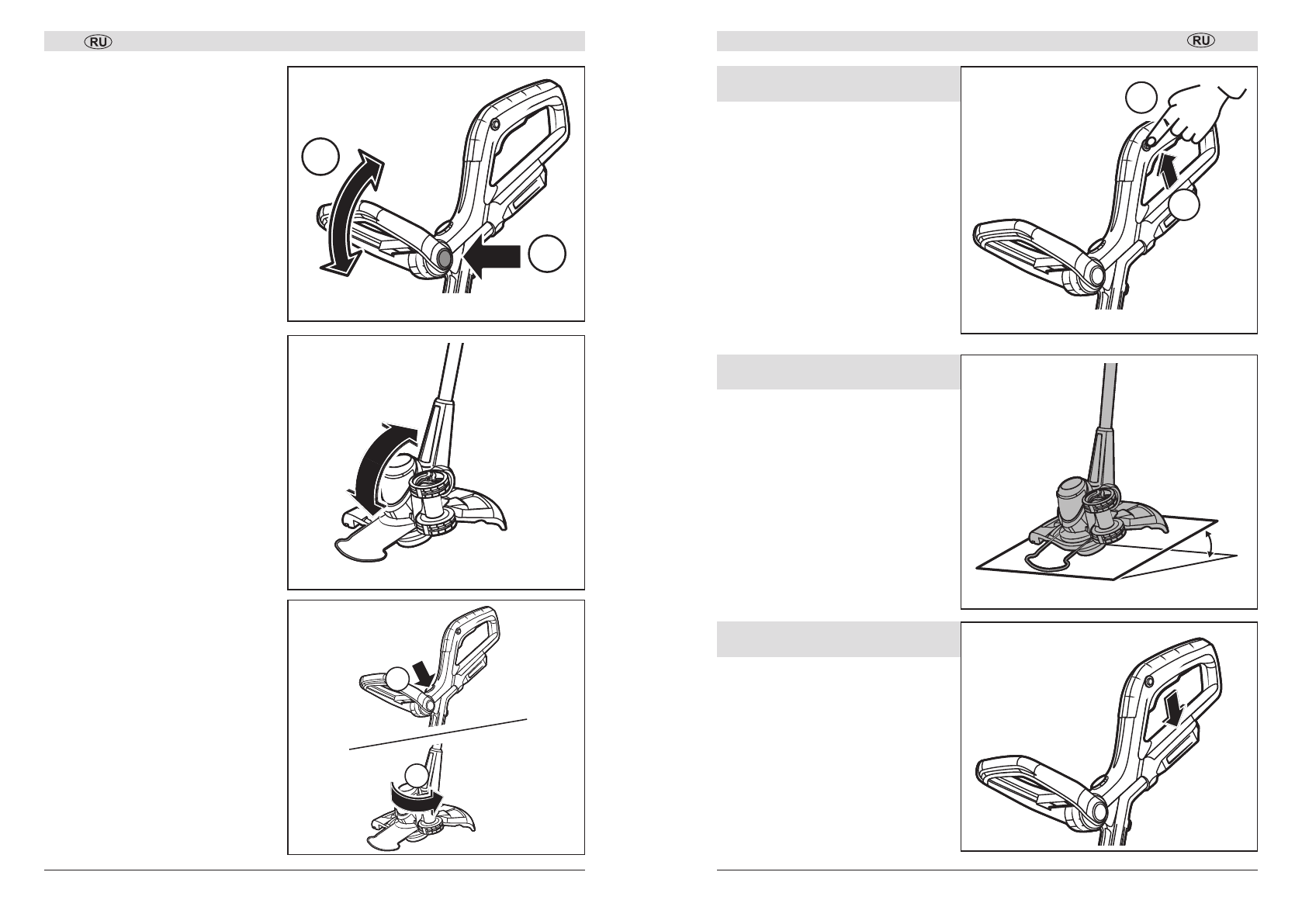 RU

RU