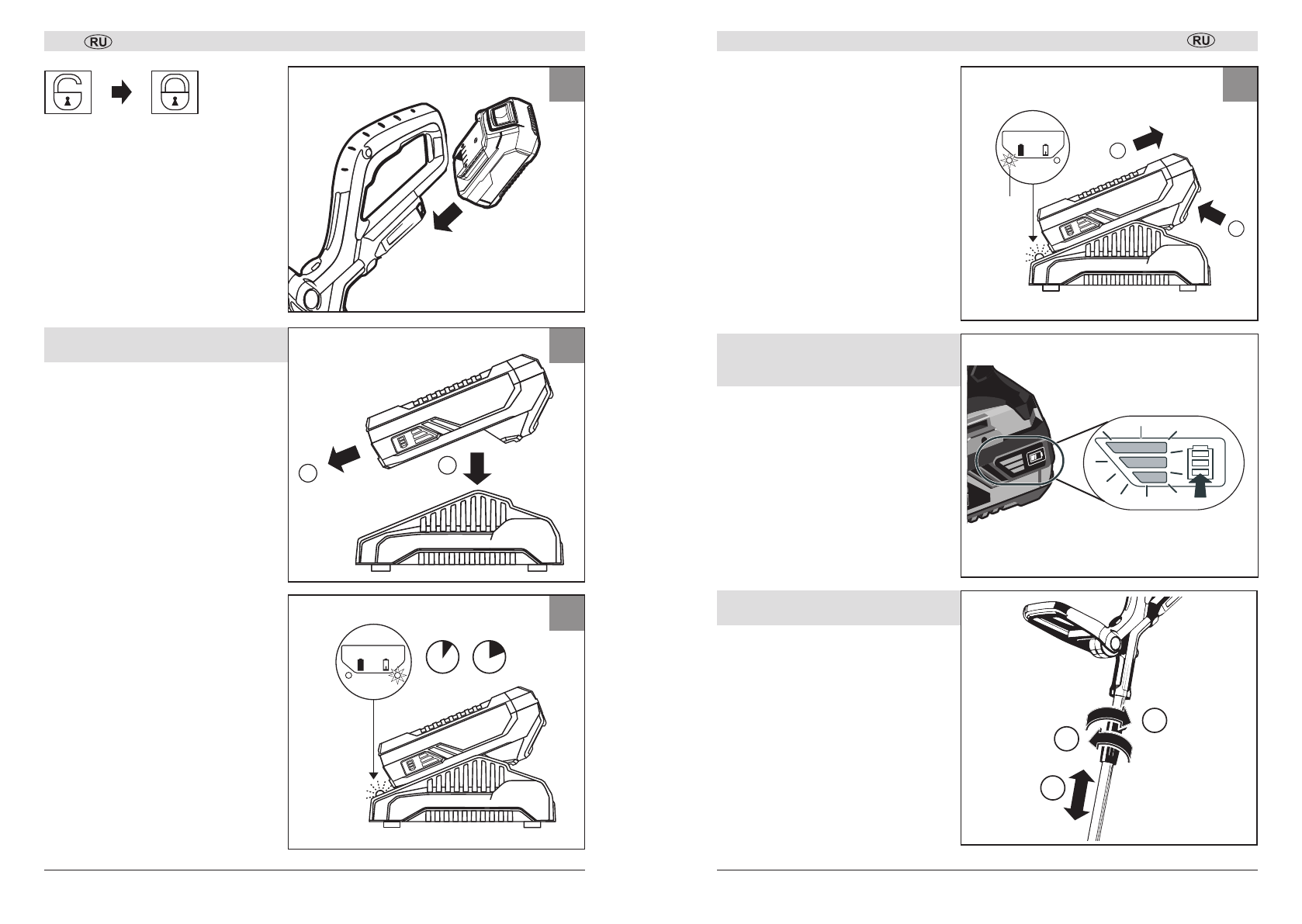 RU

RU