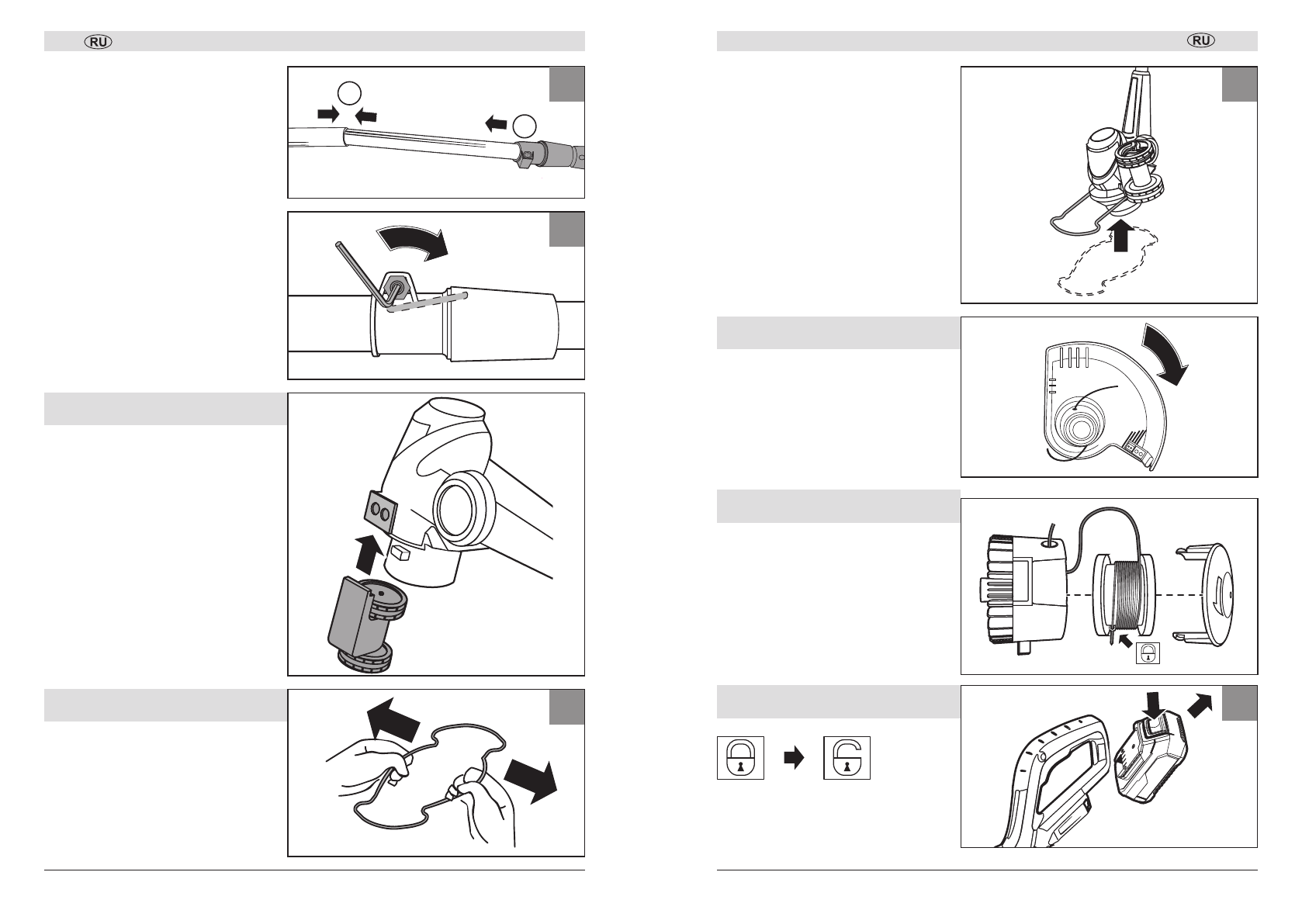 RU

RU