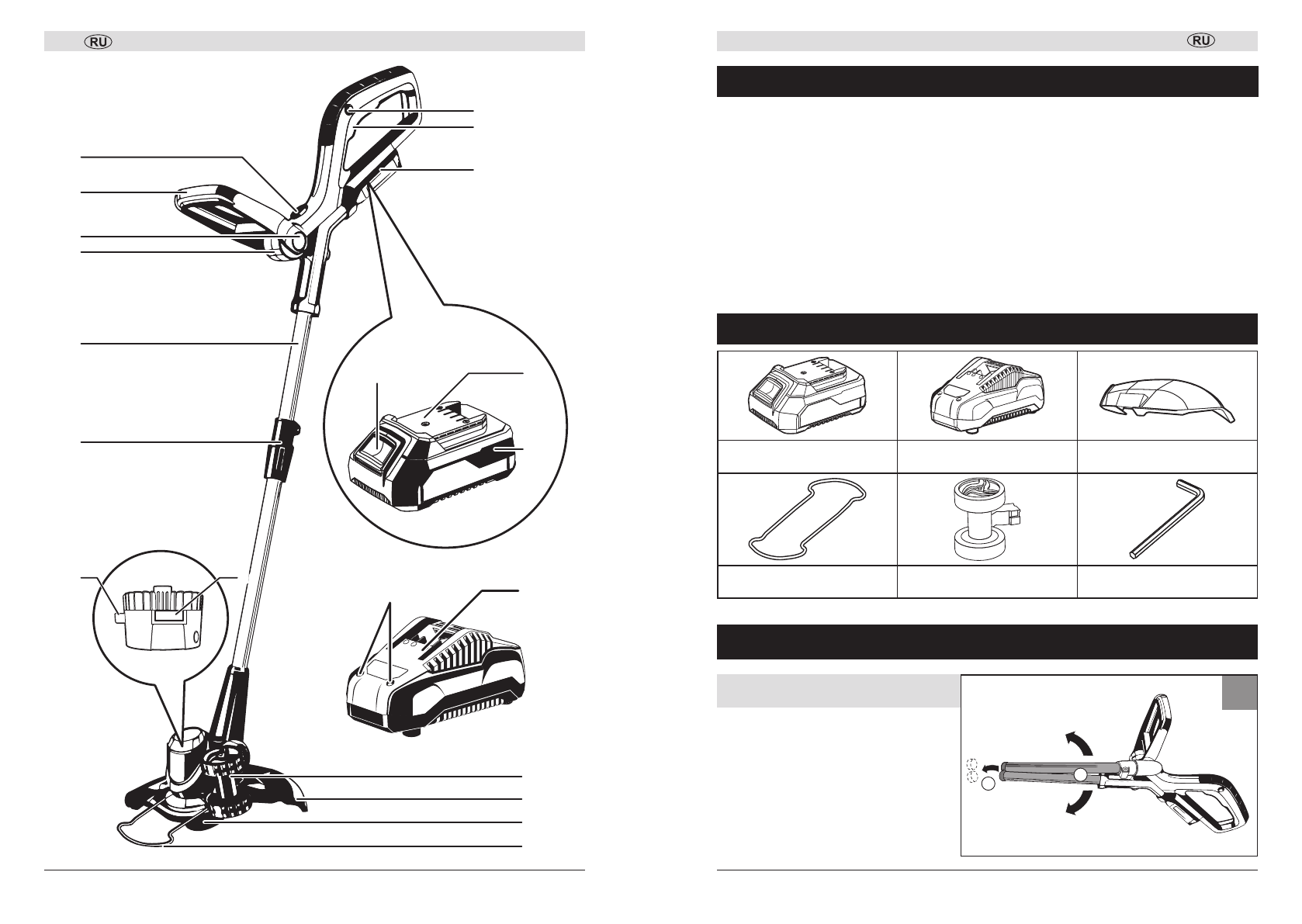 RU

RU