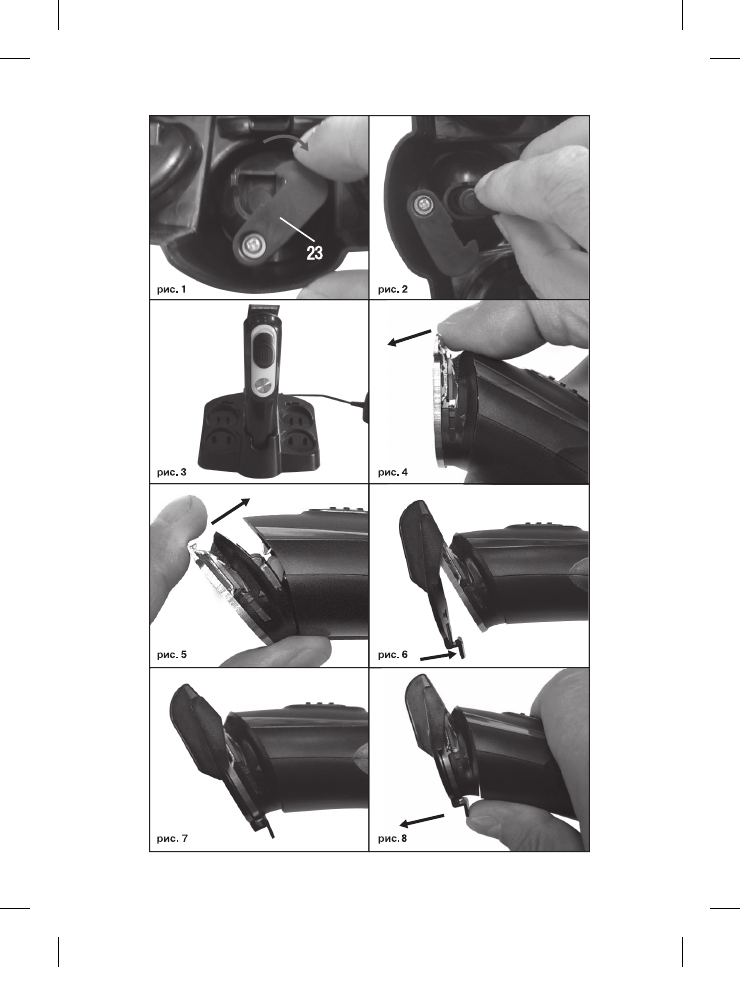 23
рис. 1
рис. 2
рис. 3
рис. 4
рис. 5
рис. 6
рис. 7
рис. 8