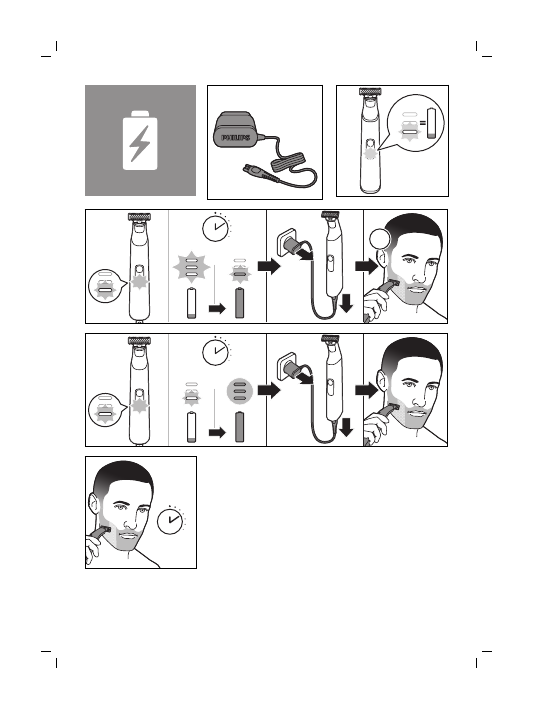 PHILIPS