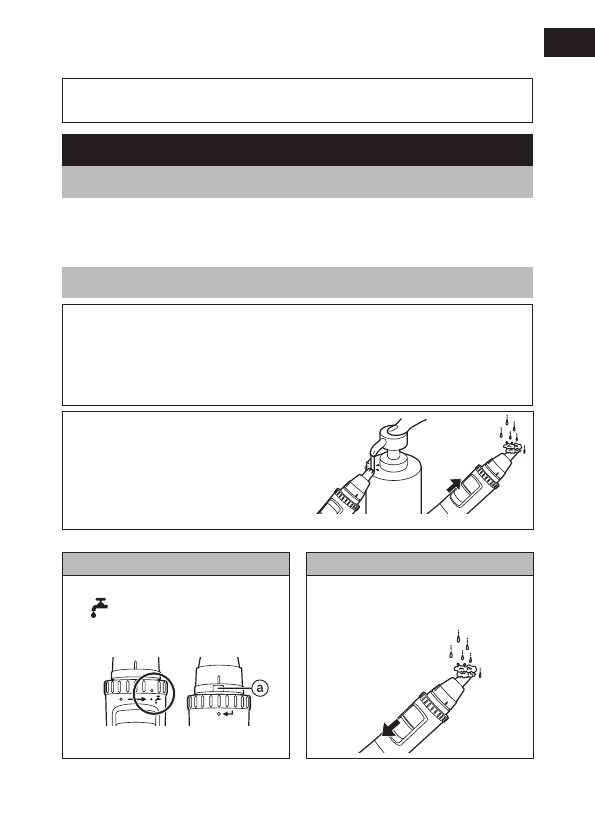 a