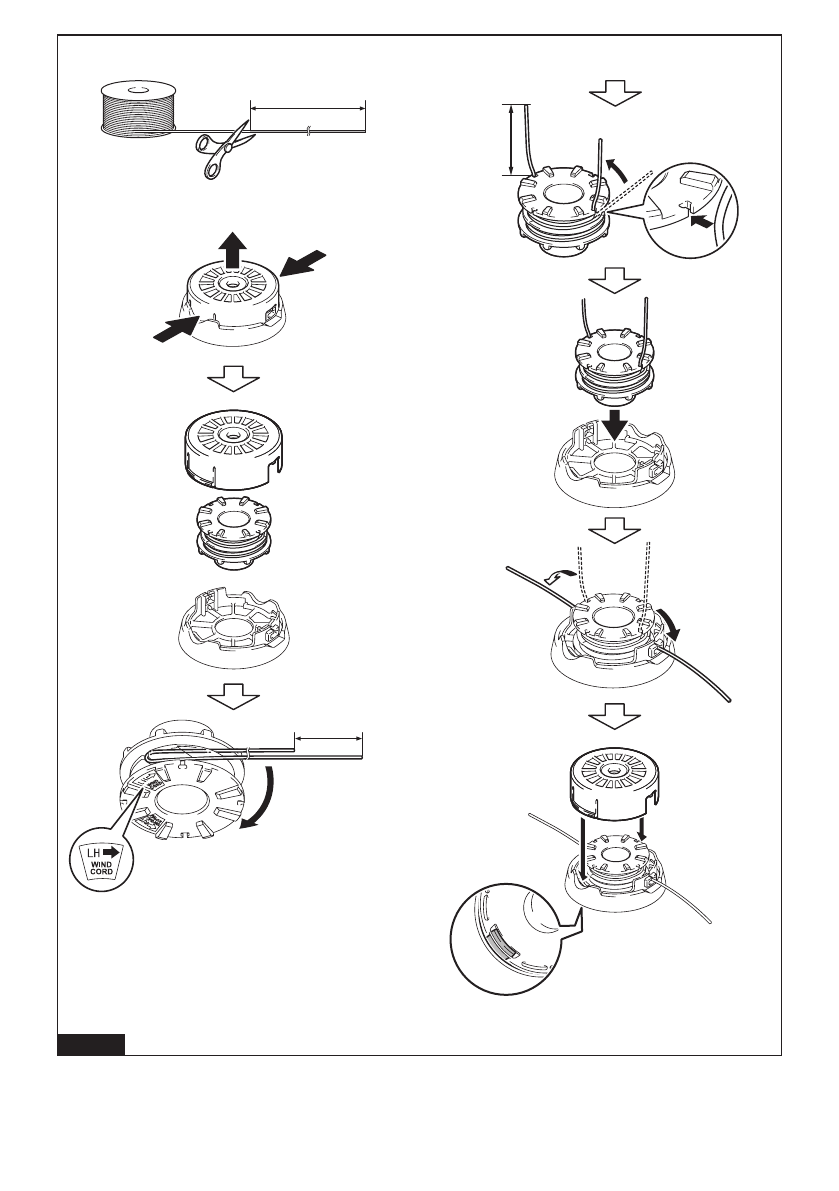 LH
WIND
CORD