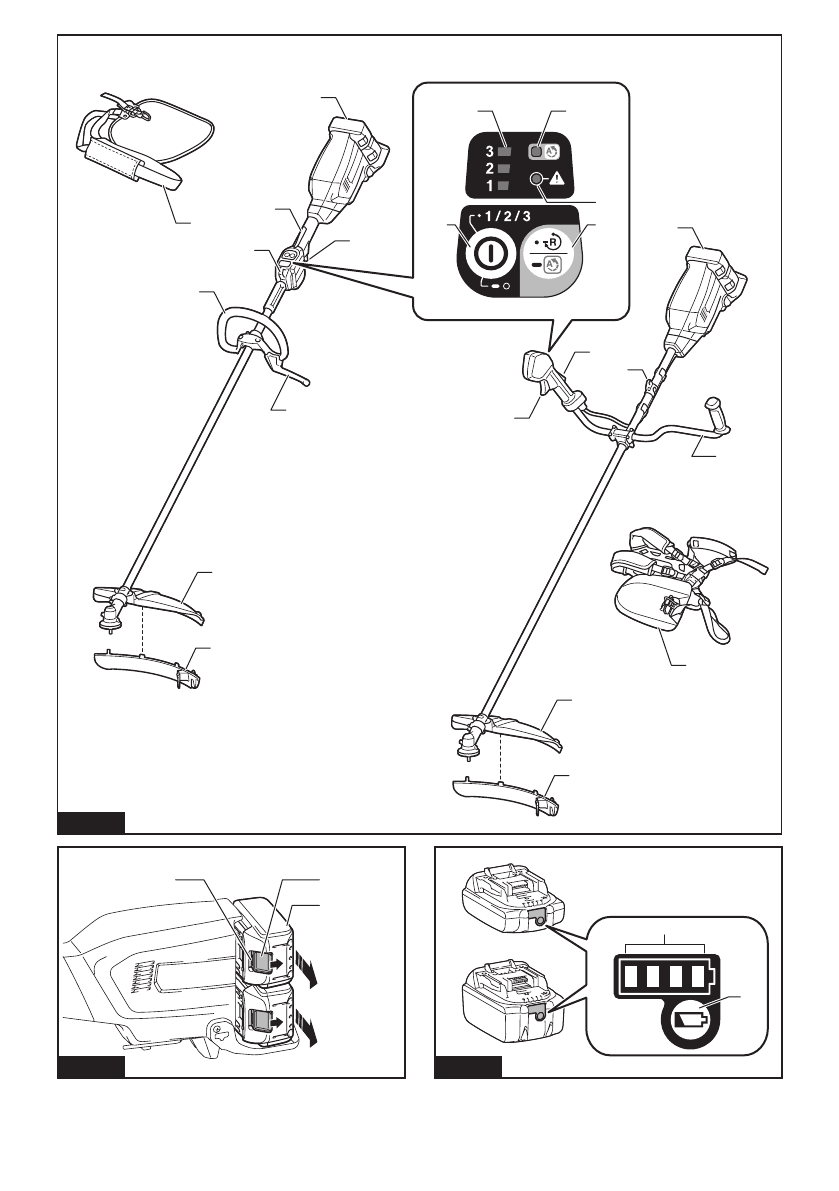 3
2
1
1/2/3
R