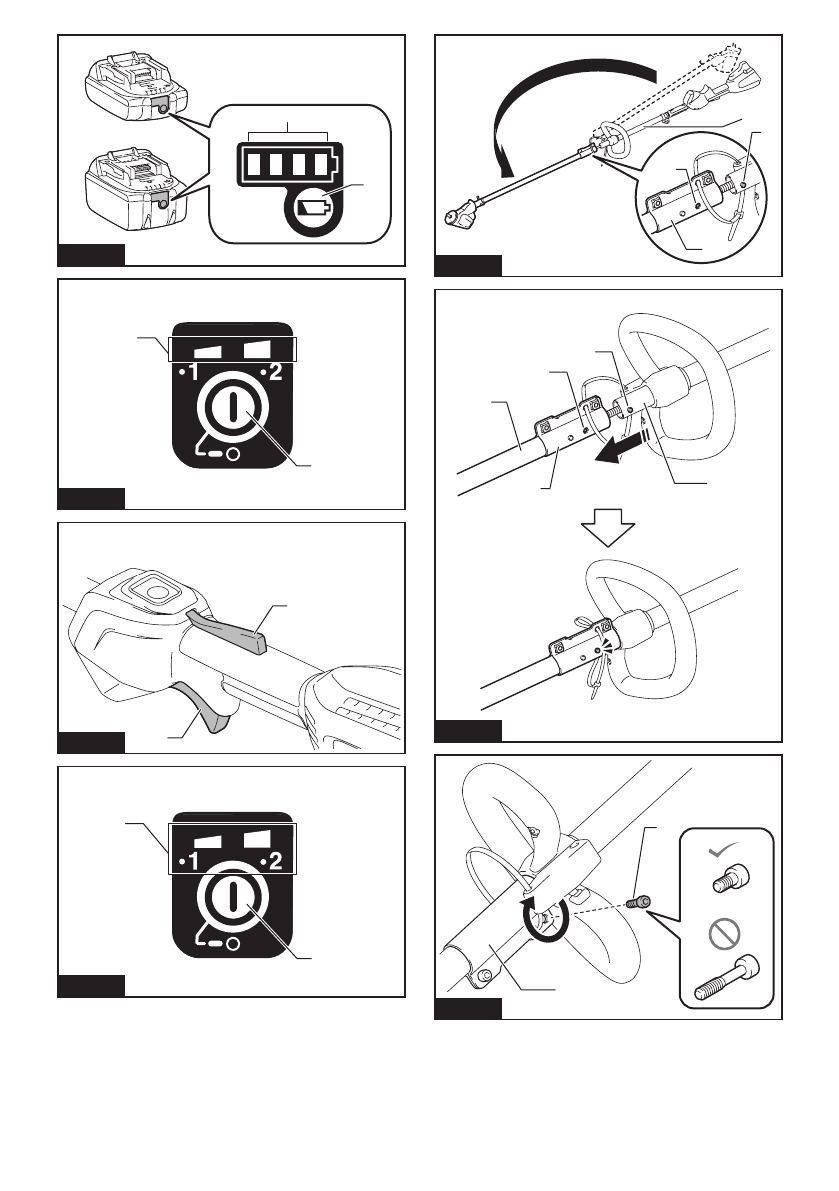 •1 •2

•1 •2