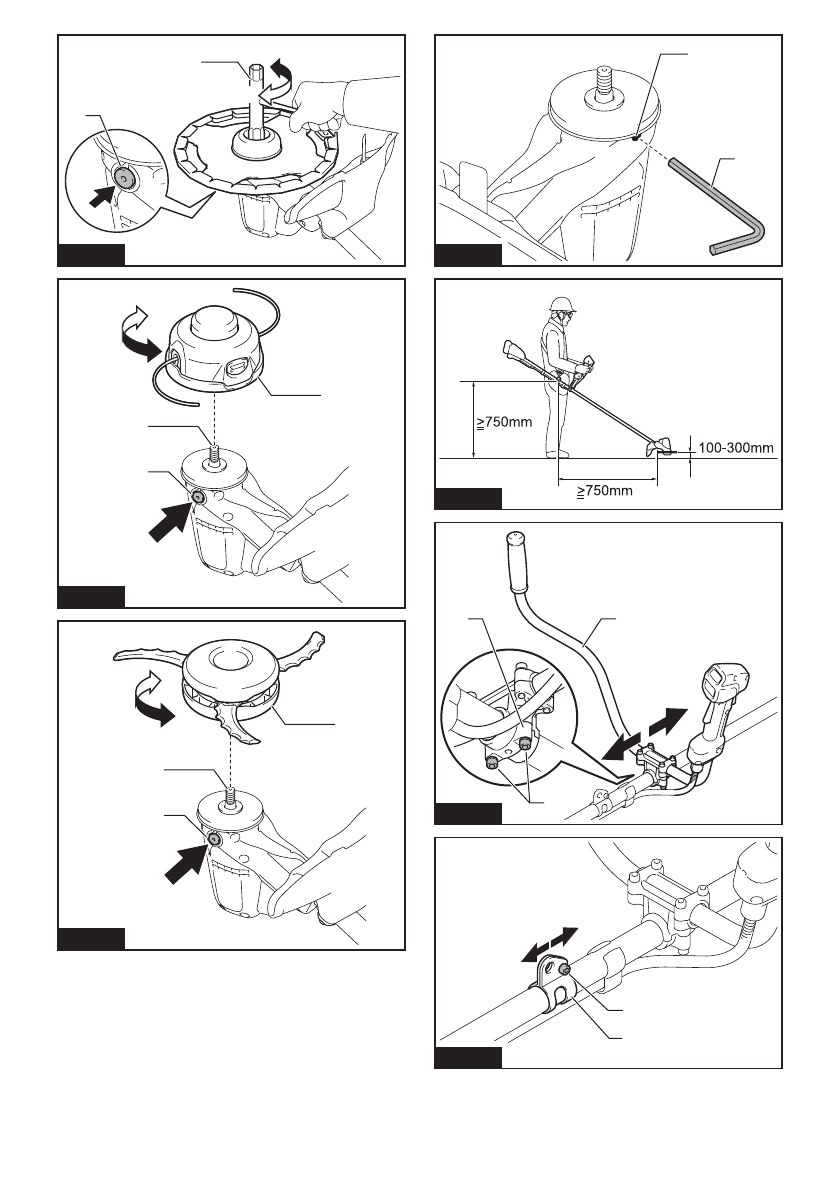 ≥750mm
100-300mm
≥750mm