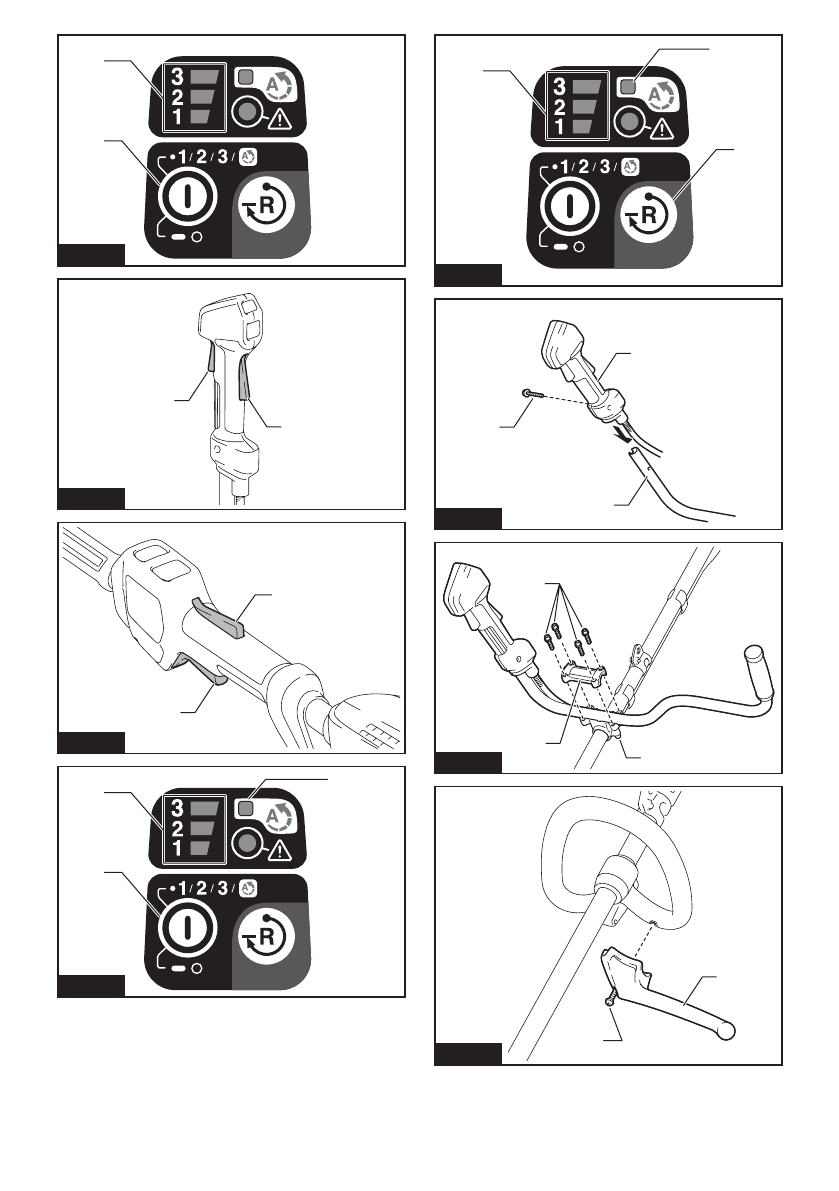 3
2
1
A
•1/2/3/
R

3
2
1
A
•1/2/3/
R

3
2
1
A
•1/2/3/
R