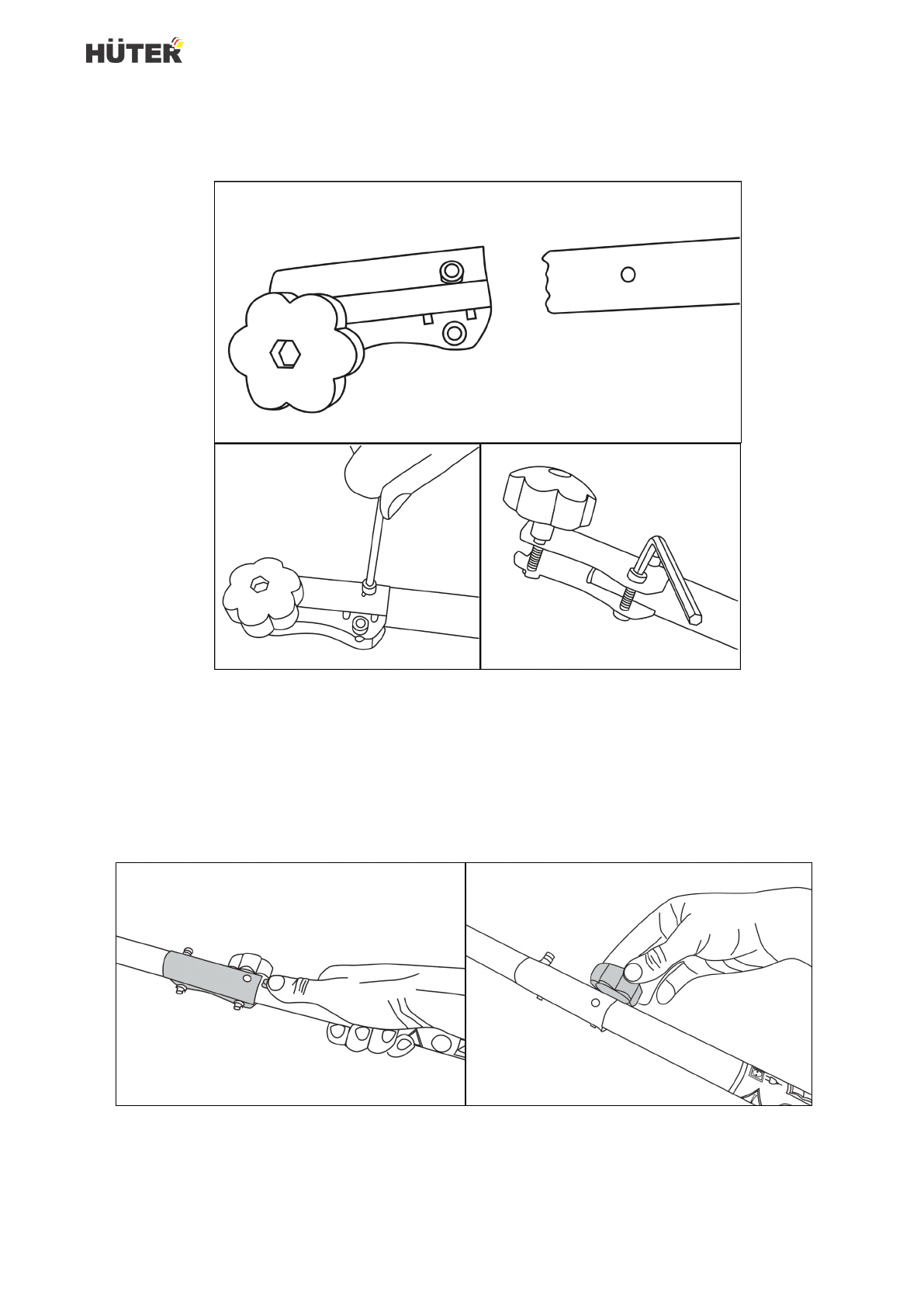 HÜTER