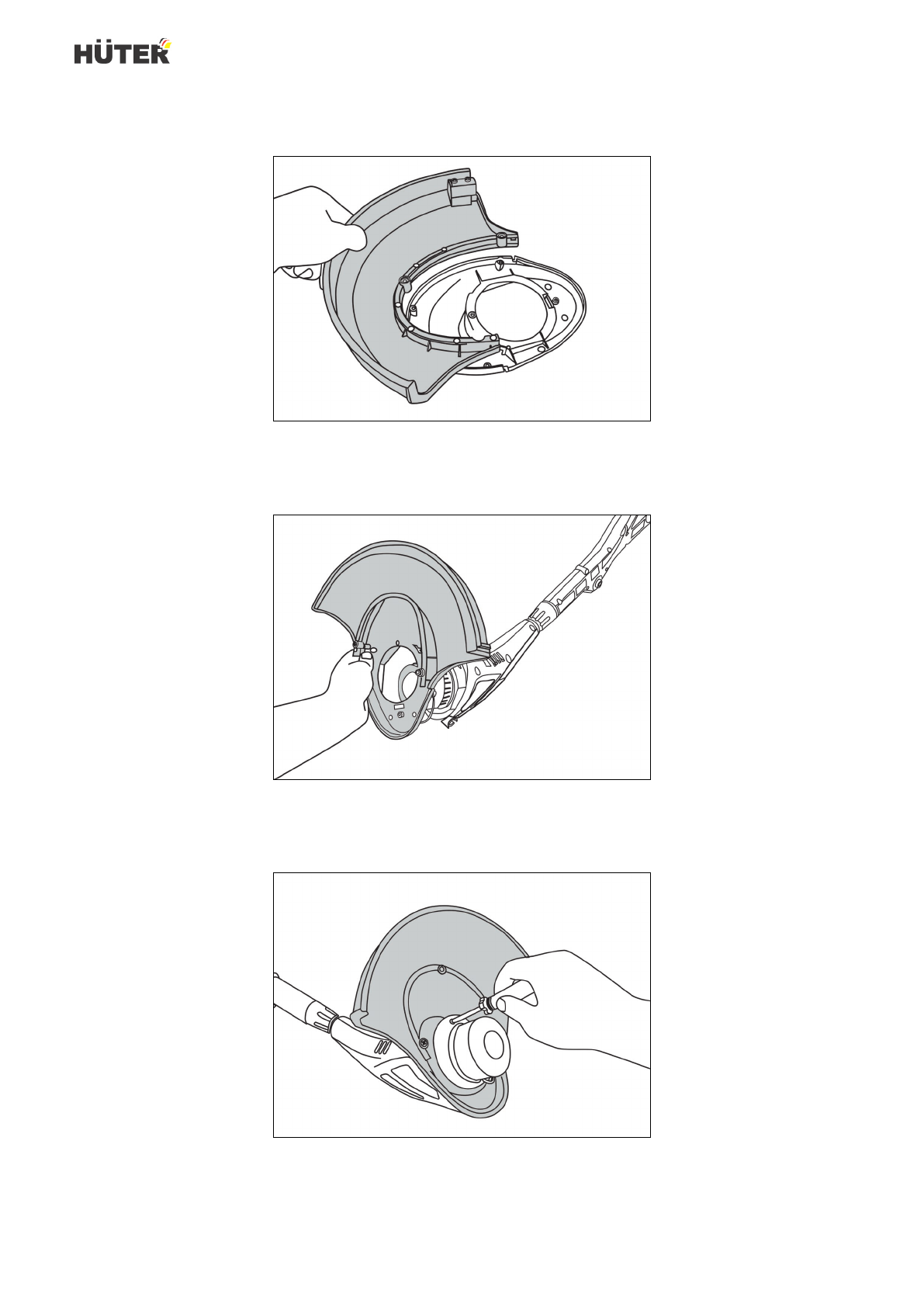 HÜTER