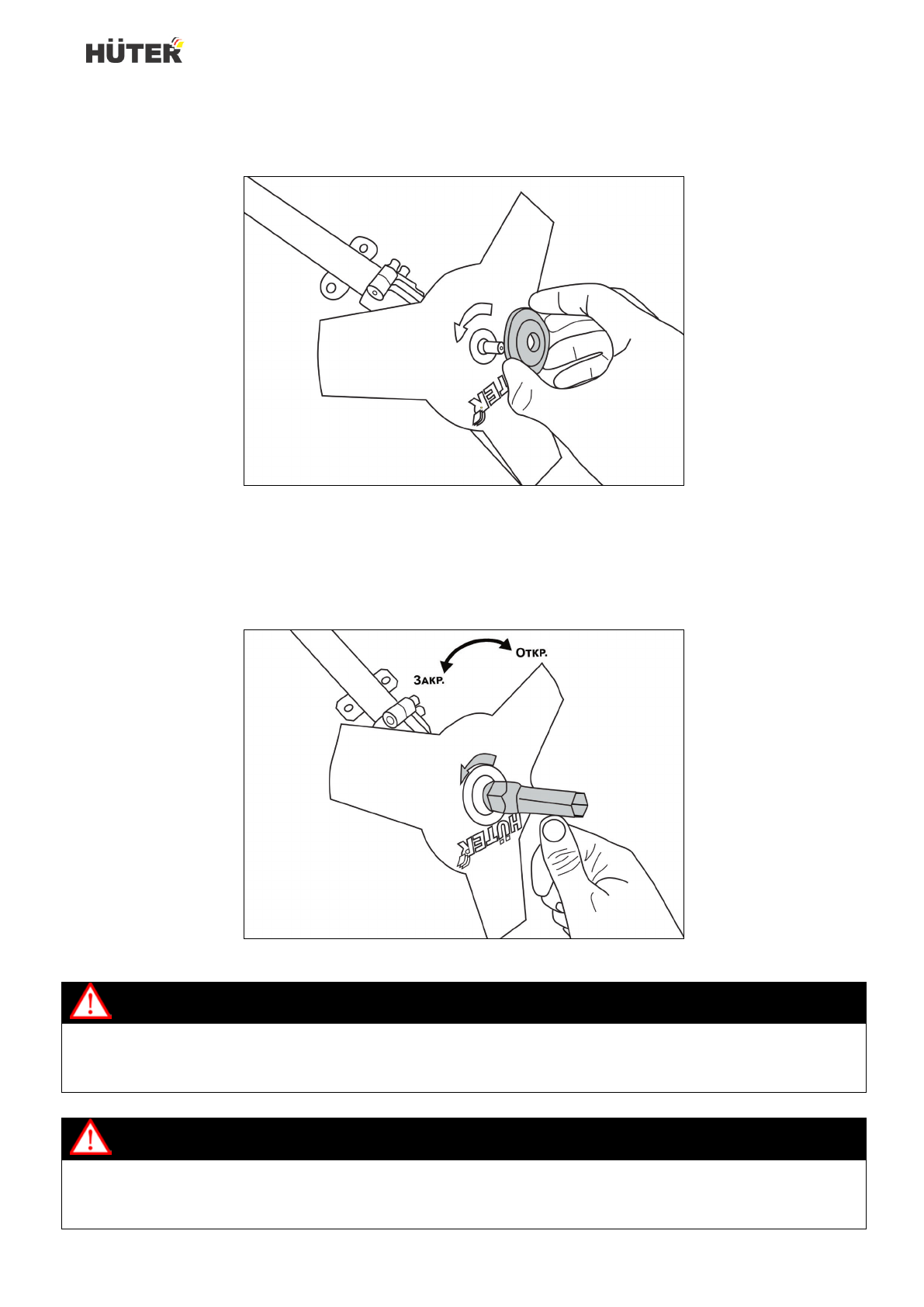 HÜTER

HÜTER

Откр.

Закр.

HÜTER