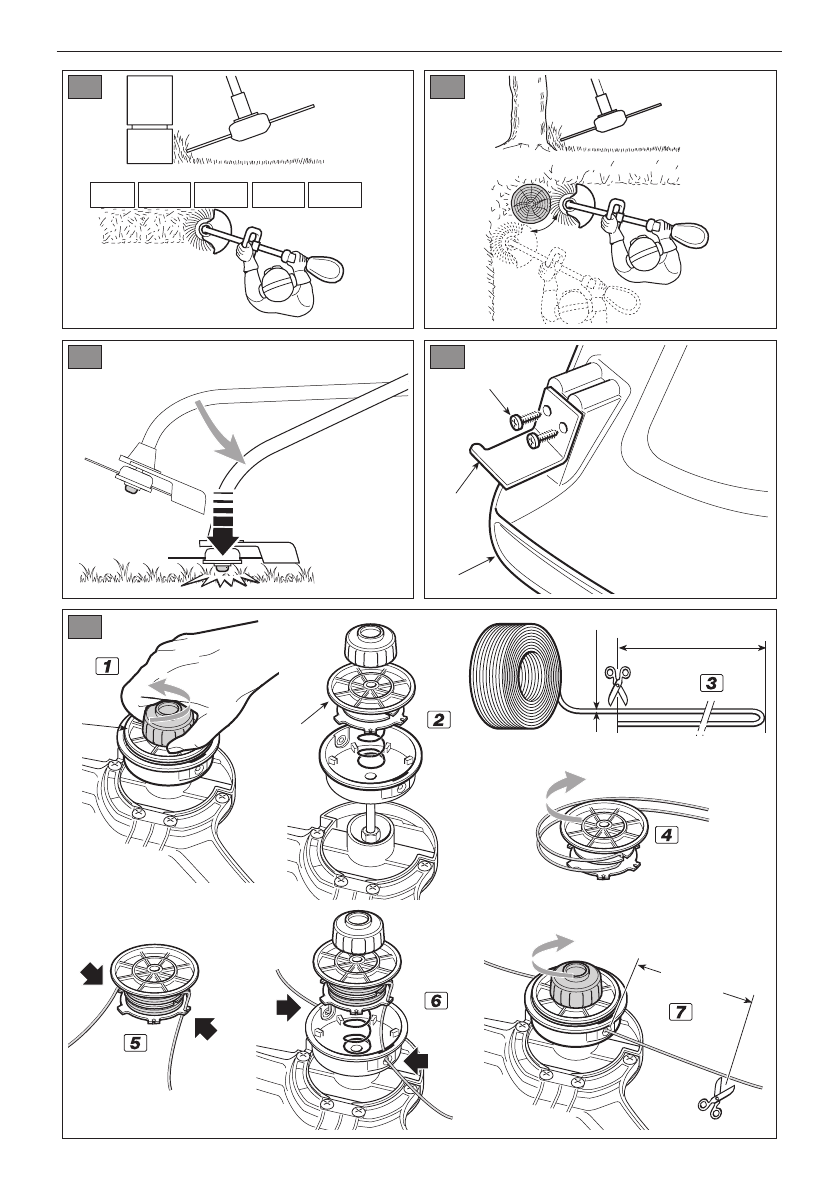 1

2

3

4

5

6

7