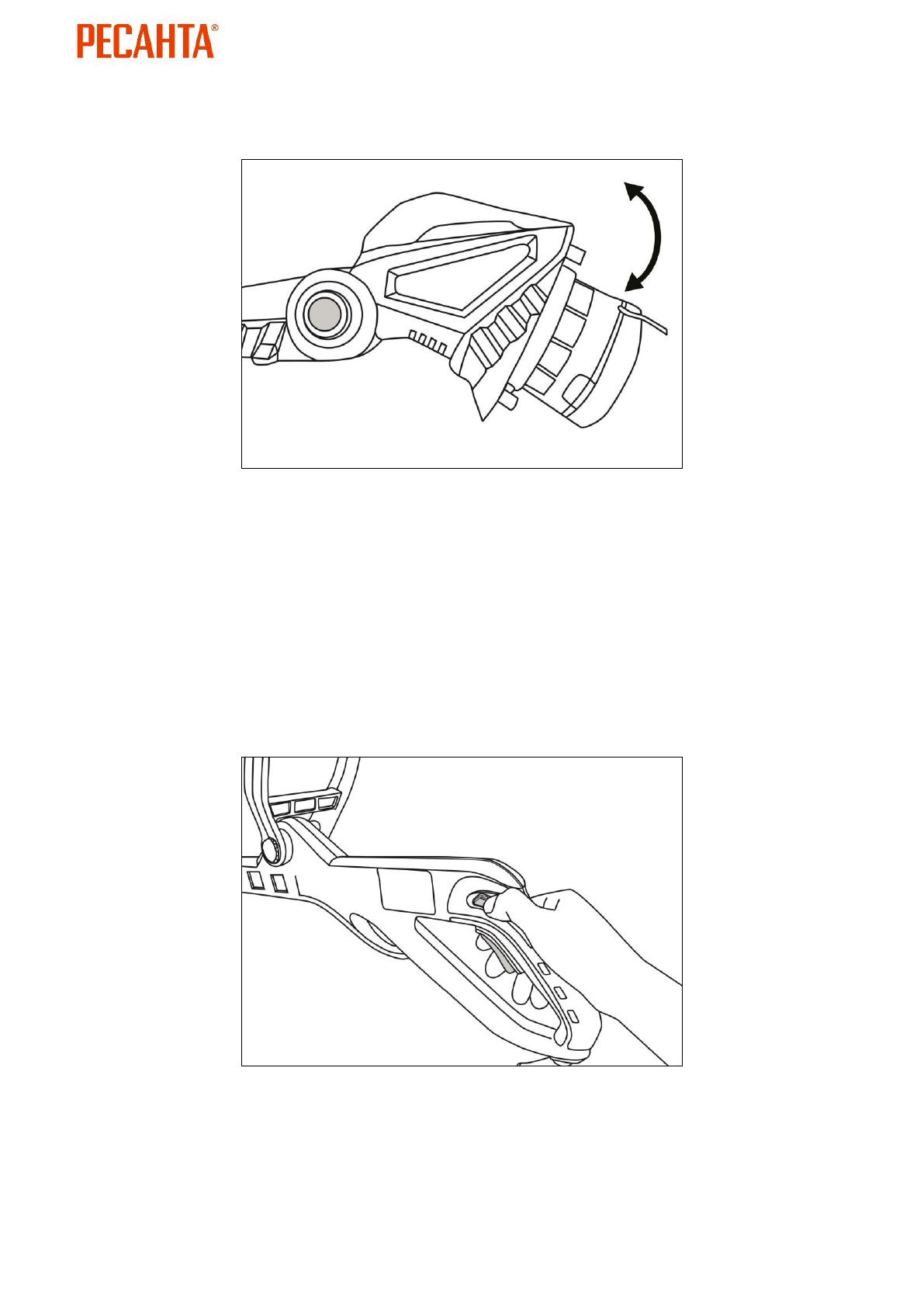 РЕСАНТА®