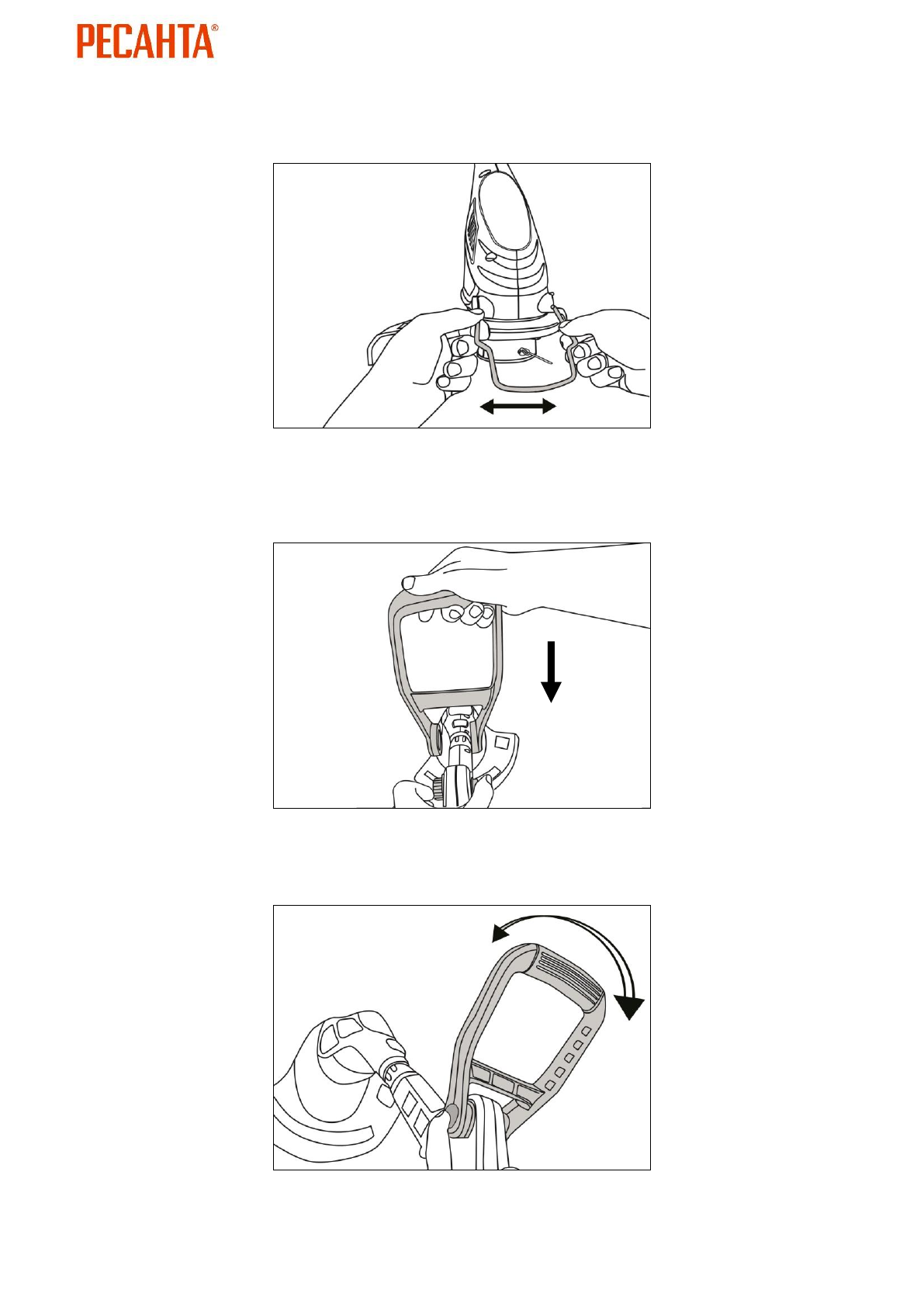 РЕСАНТА®