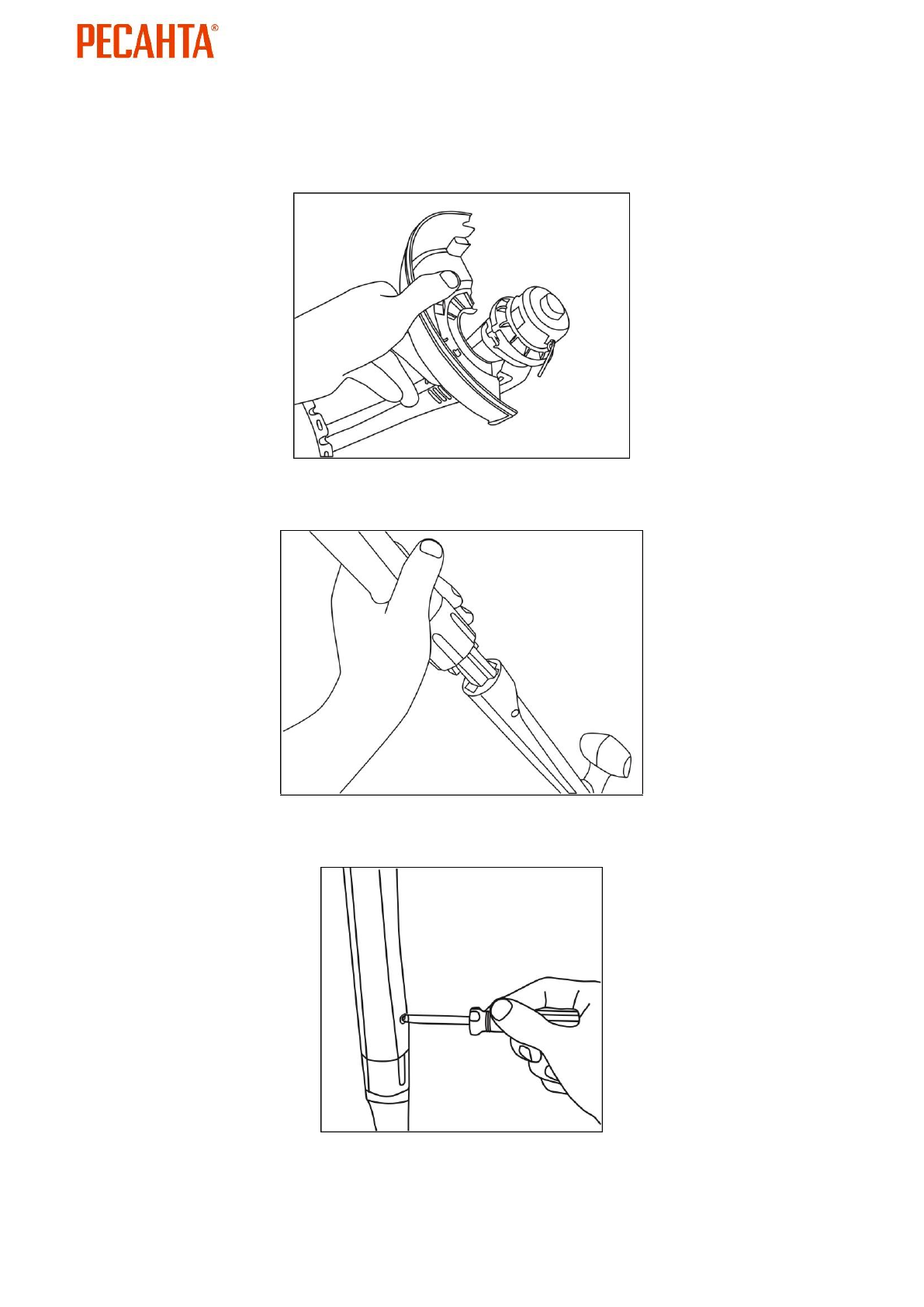 РЕСАНТА®