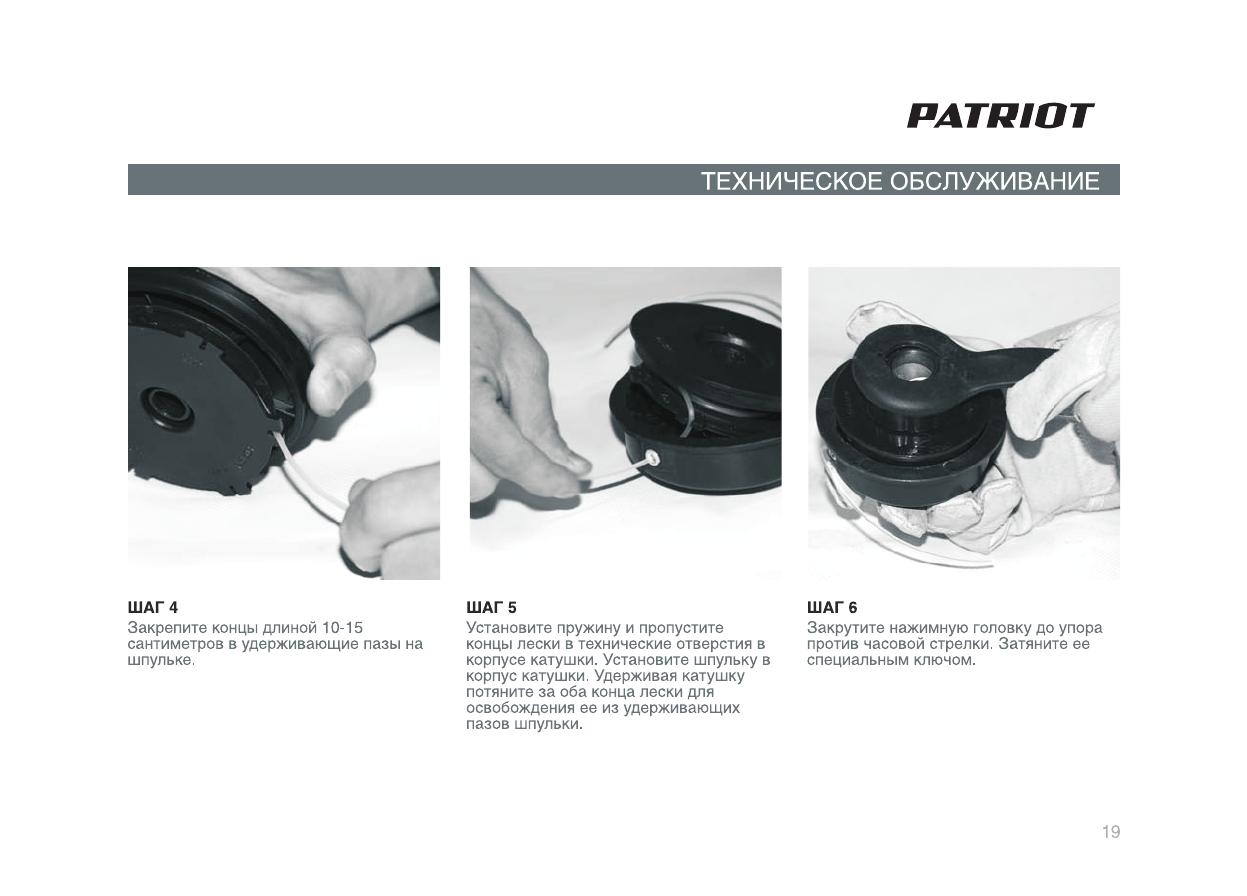 PATRIOT

ТЕХНИЧЕСКОЕ ОБСЛУЖИВАНИЕ

ШАГ 4
Закрепите концы длиной 10-15 сантиметров в удерживающие пазы на шпульке.

ШАГ 5
Установите пружину и пропустите концы лески в технические отверстия в корпусе катушки. Установите шпульку в корпус катушки. Удерживая катушку потяните за оба конца лески для освобождения ее из удерживающих пазов шпульки.

ШАГ 6
Закрутите нажимную головку до упора против часовой стрелки. Затяните ее специальным ключом.

19