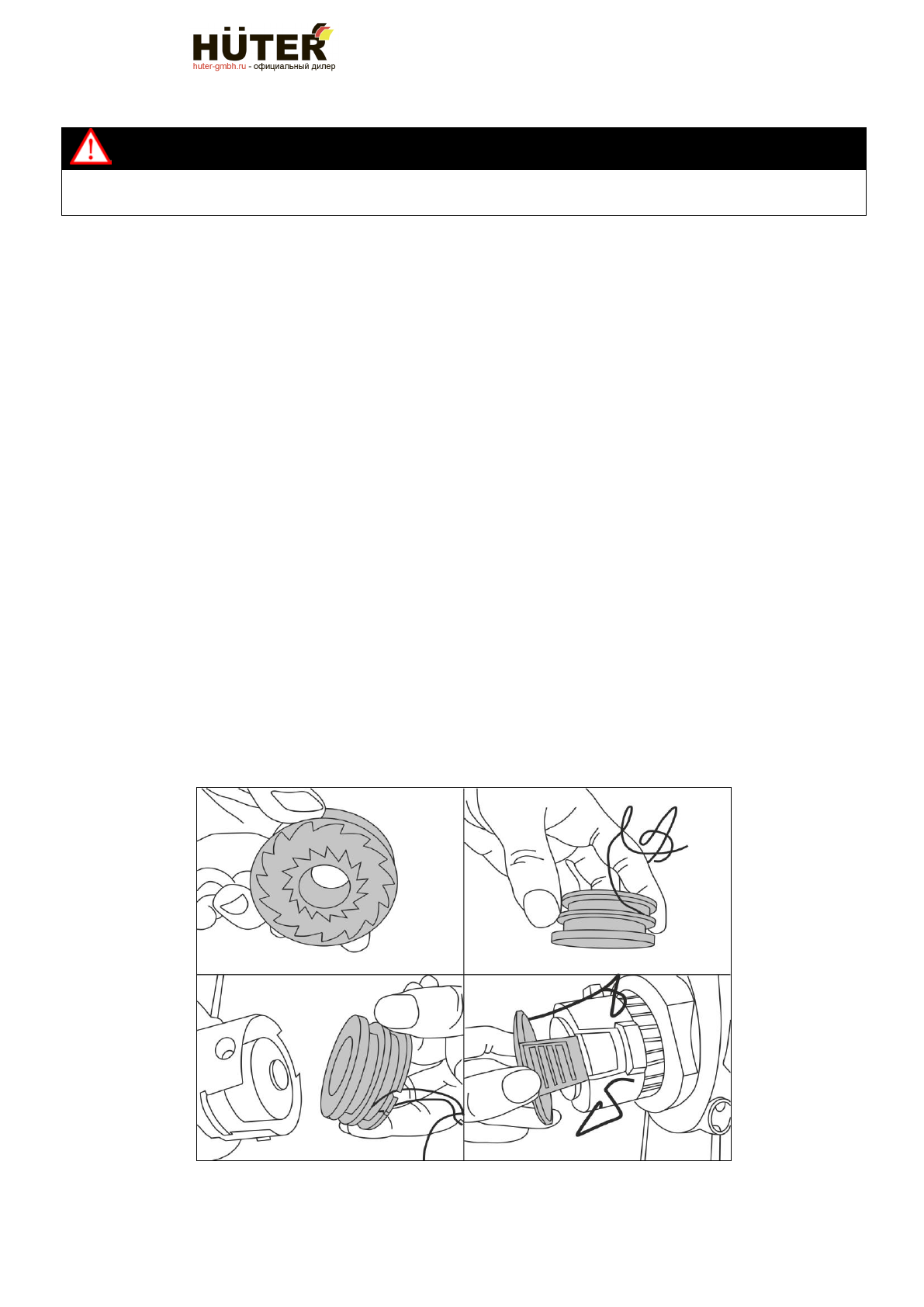 HÜTER
huter-gmbh.ru - официальный дилер