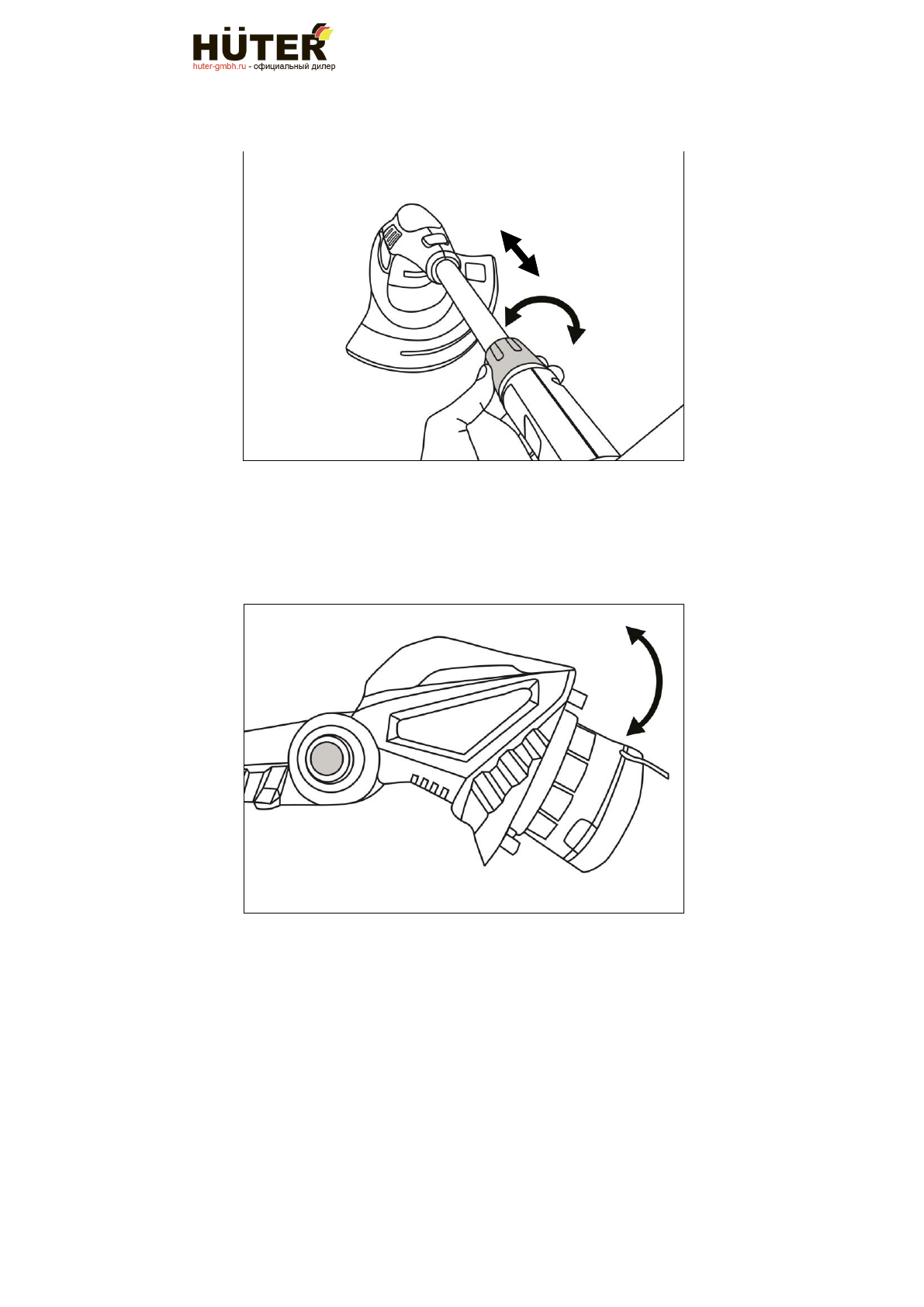 HÜTER
huter-gmbh.ru - официальный дилер